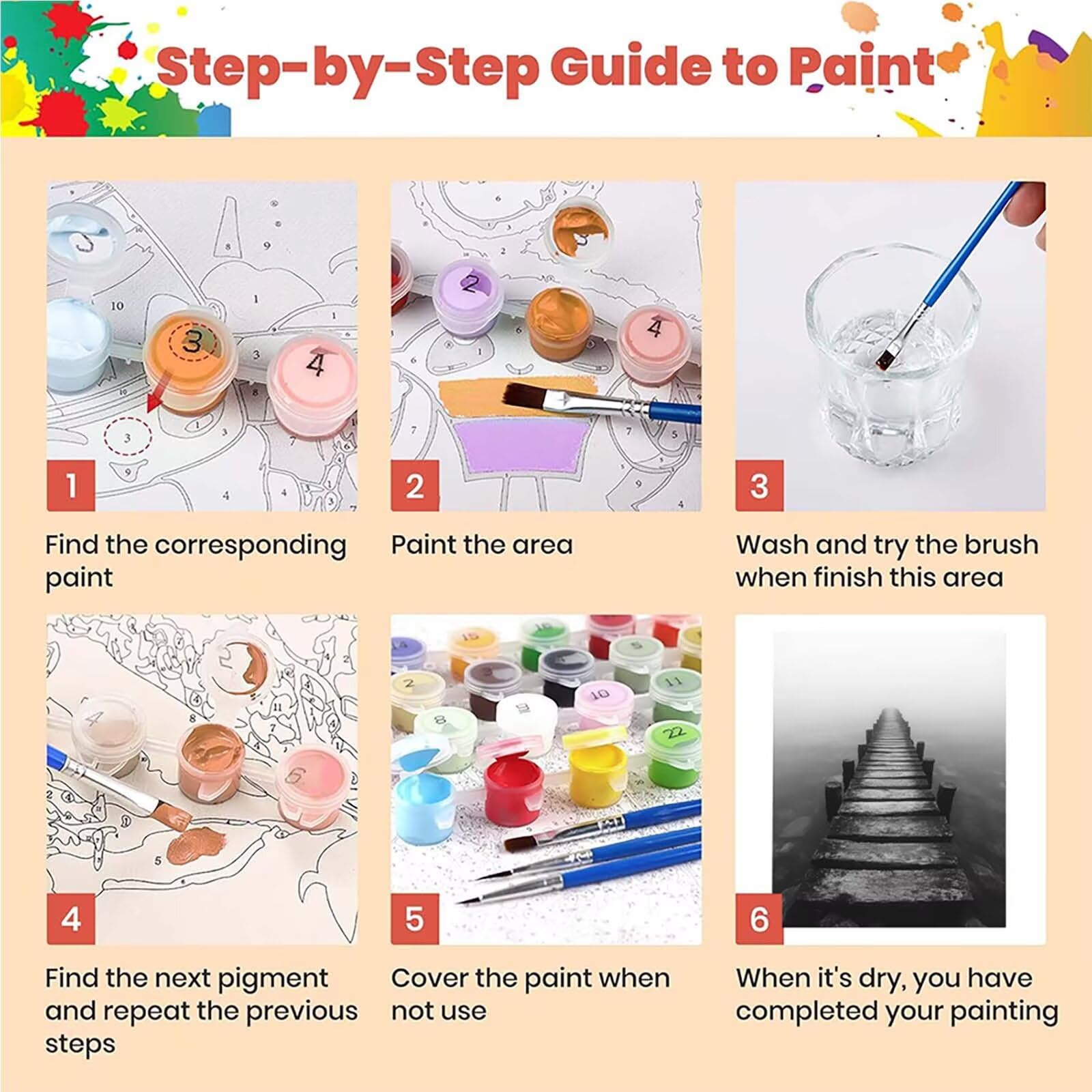 Step-by-Step Guide to Paint

1

Find the corresponding paint

2

Paint the area

3

Wash and try the brush when finish this area

4

Find the next pigment and repeat the previous steps

5

Cover the paint when not use

6

When it's dry, you have completed your painting