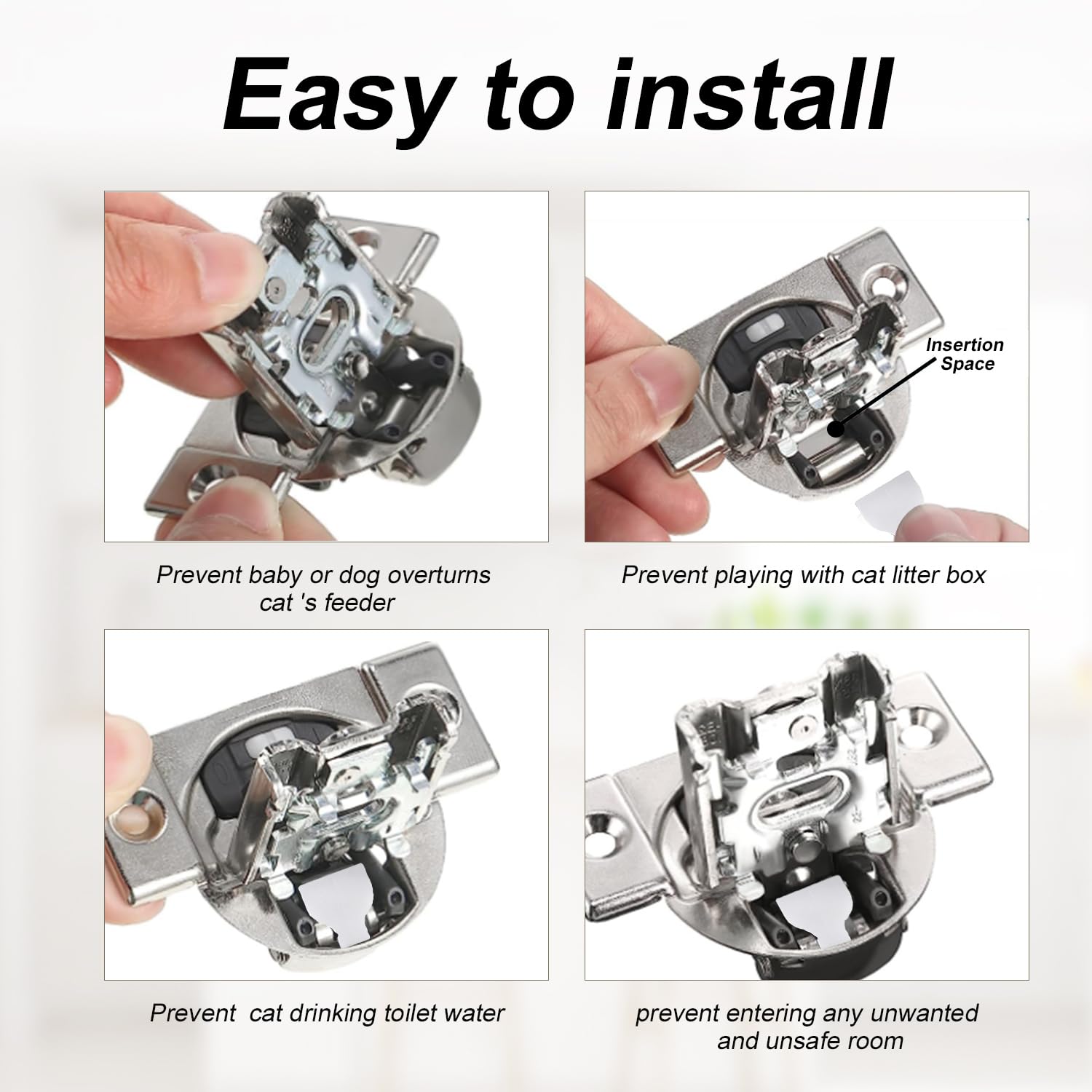 Easy to install

Insertion Space

Prevent baby or dog overturns cat 's feeder

Prevent playing with cat litter box

Prevent  cat drinking toilet water

prevent entering any unwanted and unsafe room