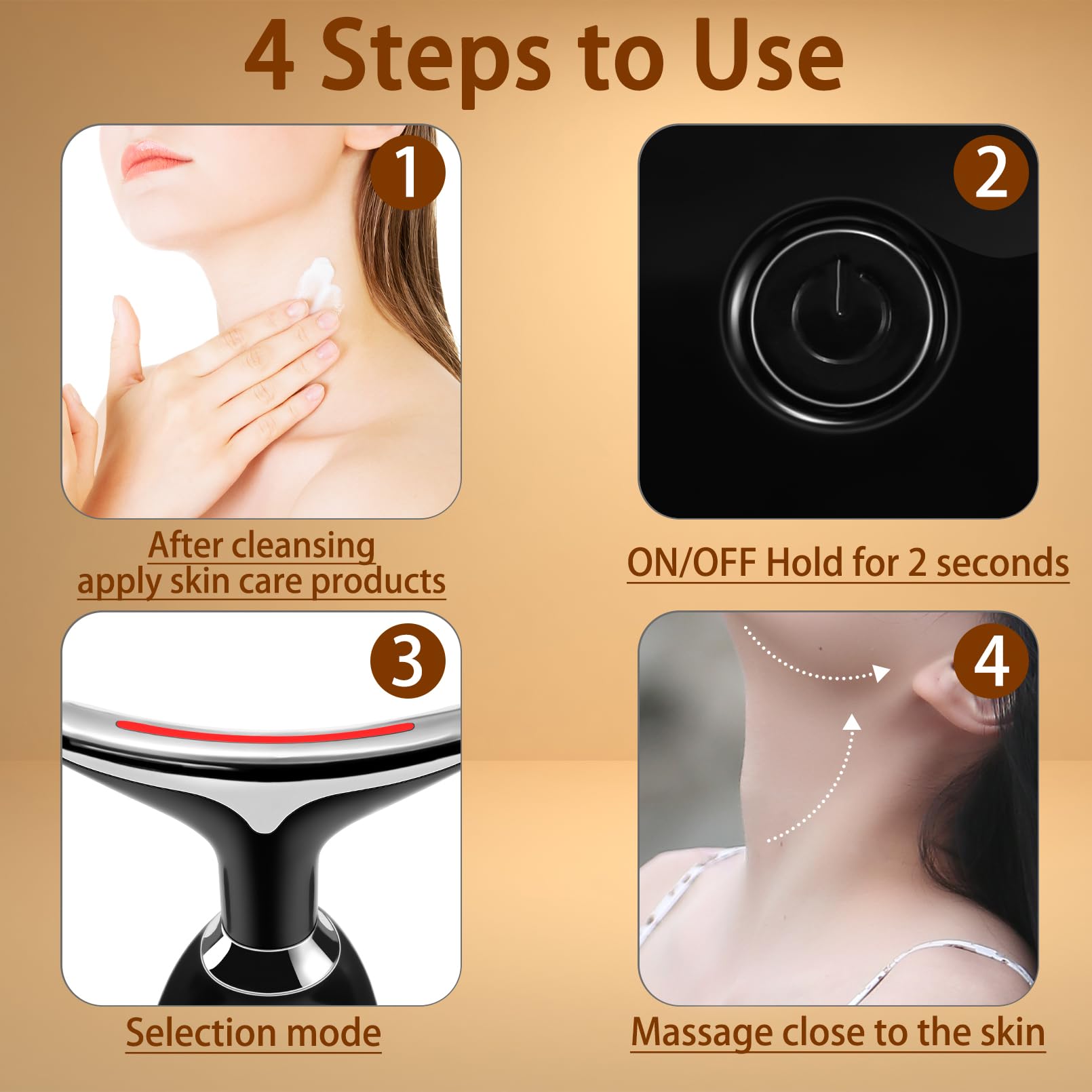 4 Steps to Use

1

After cleansing
apply skin care products

2

ON/OFF Hold for 2 seconds

3

Selection mode

4

Massage close to the skin