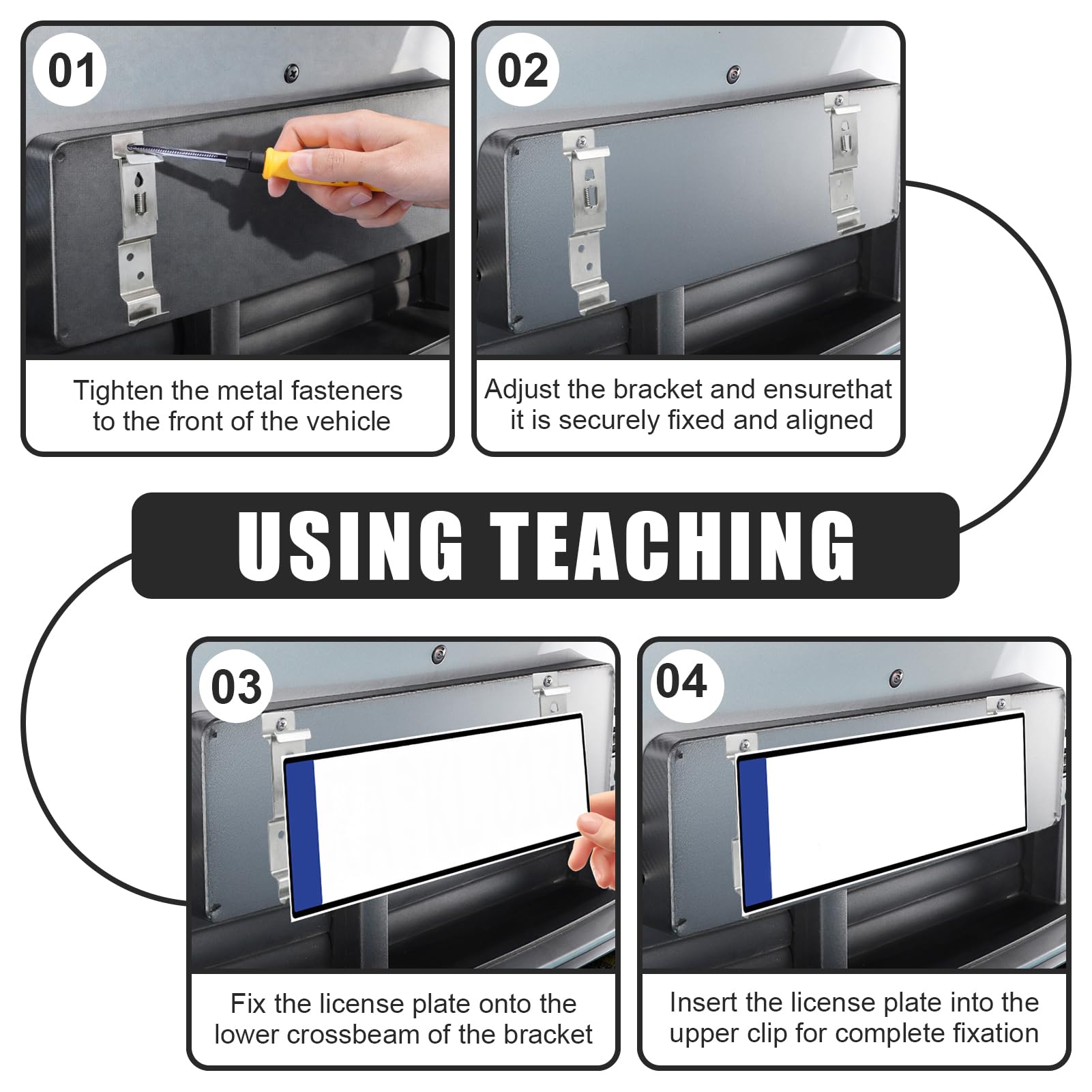 01

Tighten the metal fasteners to the front of the vehicle

02

Adjust the bracket and ensurethat it is securely fixed and aligned

USING TEACHING

03

Fix the license plate onto the lower crossbeam of the bracket

04

Insert the license plate into the upper clip for complete fixation