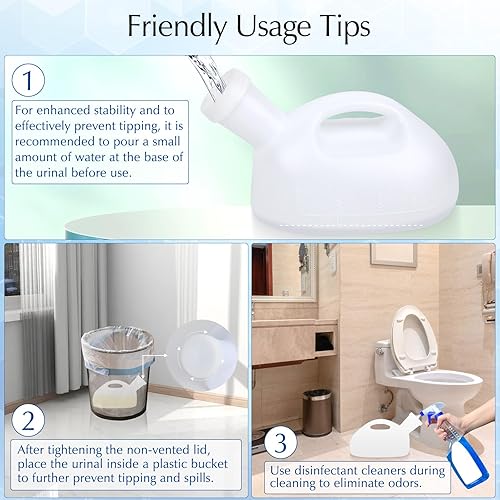 Friendly Usage Tips

1

For enhanced stability and to effectively prevent tipping, it is recommended to pour a small amount of water at the base of the urinal before use.

2

After tightening the non-vented lid, place the urinal inside a plastic bucket to further prevent tipping and spills.

3

Use disinfectant cleaners during cleaning to eliminate odors.