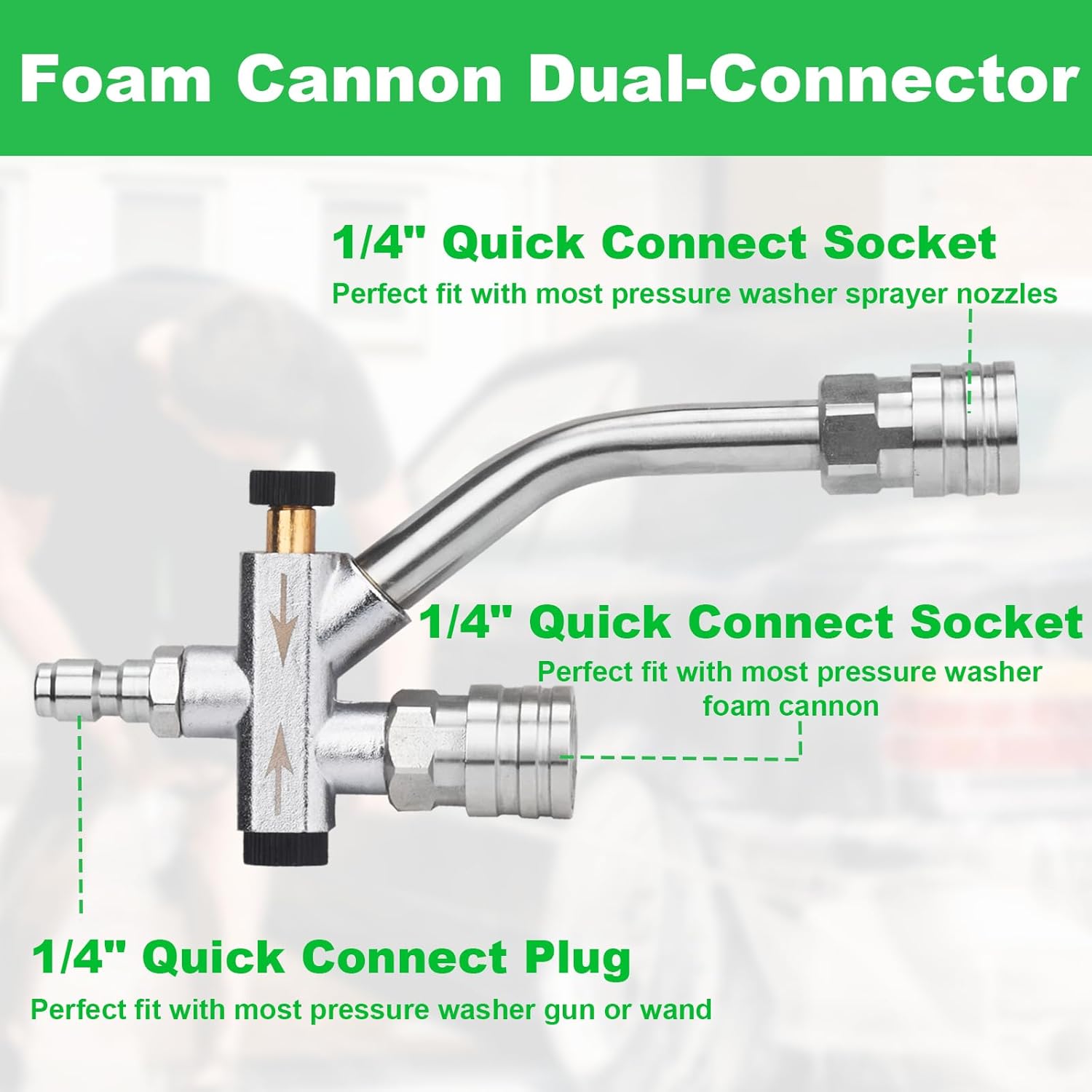 Foam Cannon Dual-Connector

1/4" Quick Connect Socket

Perfect fit with most pressure washer sprayer nozzles

1/4" Quick Connect Socket

Perfect fit with most pressure washer foam cannon

1/4" Quick Connect Plug

Perfect fit with most pressure washer gun or wand