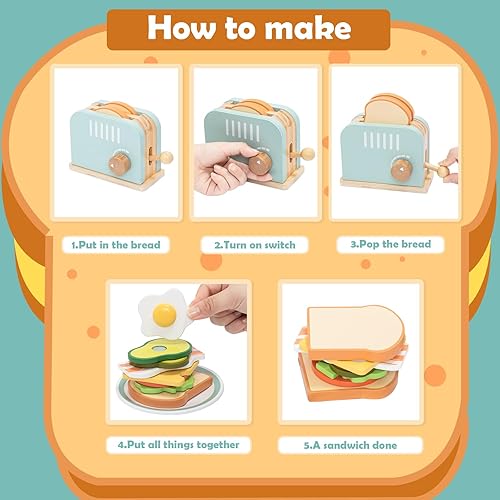 How to make

1.Put in the bread

2.Turn on switch

3.Pop the bread

4.Put all things together

5.A sandwich done