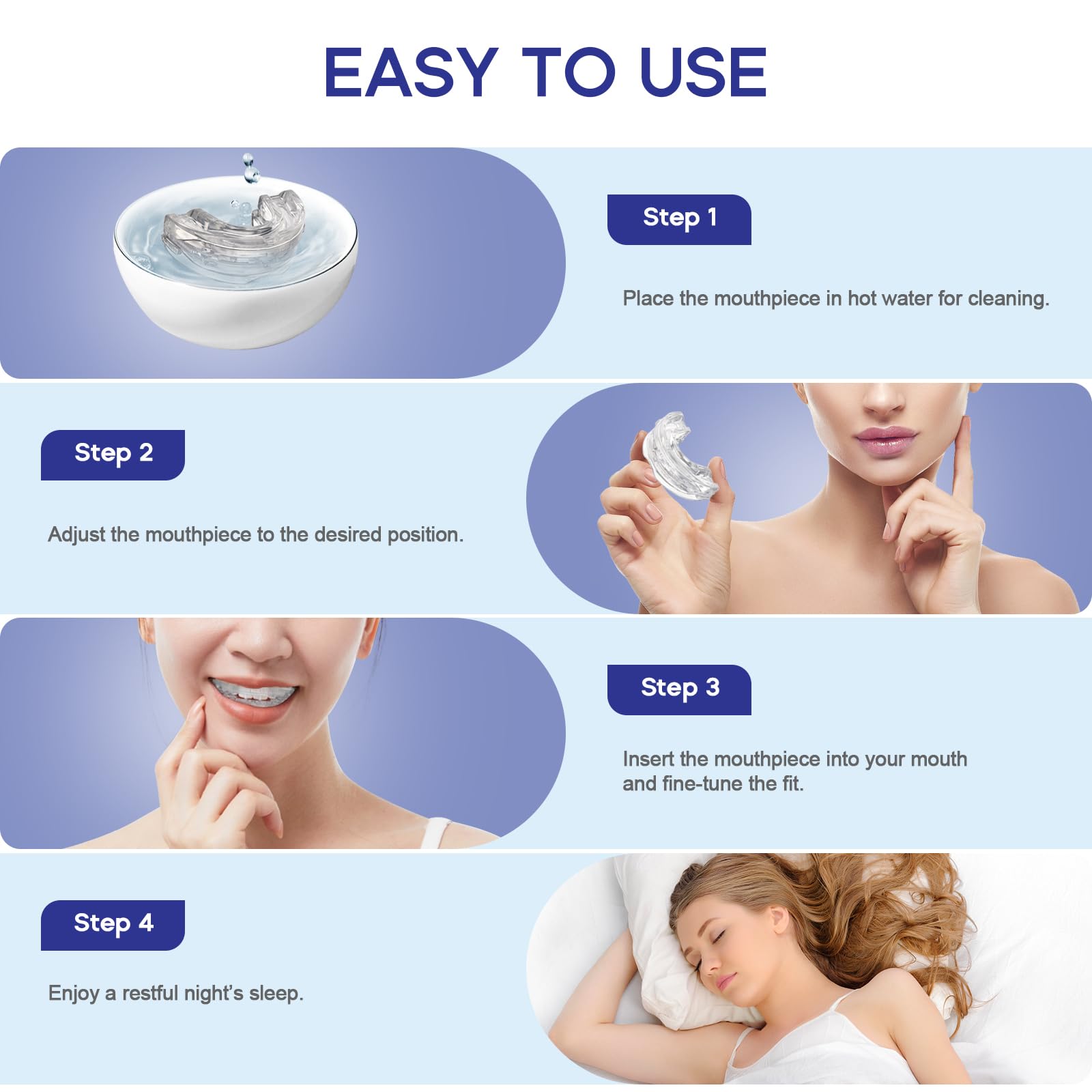 EASY TO USE

Step 1

Place the mouthpiece in hot water for cleaning.

Step 2

Adjust the mouthpiece to the desired position.

Step 3

Insert the mouthpiece into your mouth and fine-tune the fit.

Step 4

Enjoy a restful night's sleep.