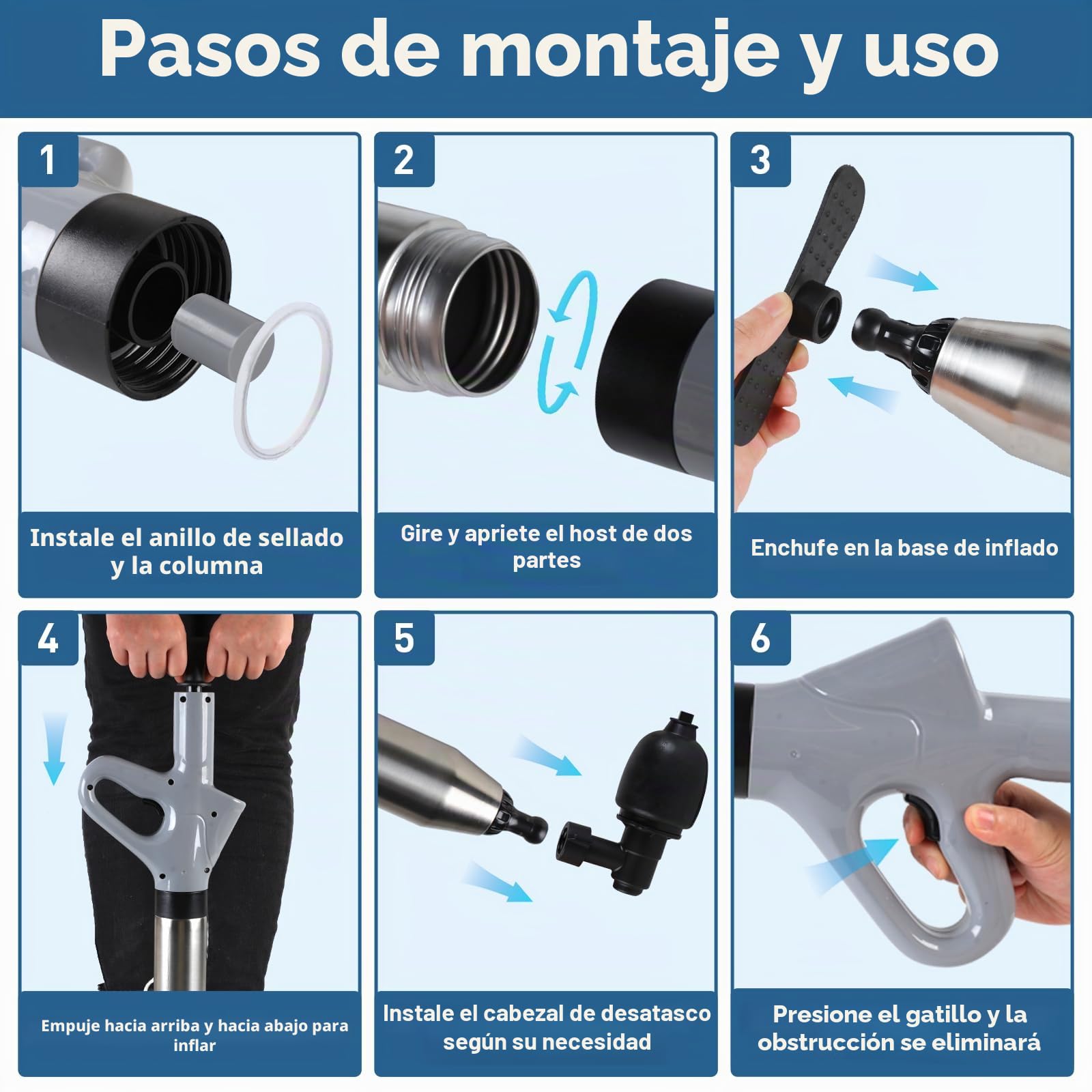 Pasos de montaje y uso

1
Instale el anillo de sellado y la columna

2
Gire y apriete el host de dos partes

3
Enchufe en la base de inflado

4
Empuje hacia arriba y hacia abajo para inflar

5
Instale el cabezal de desatasco según su necesidad

6
Presione el gatillo y la obstrucción se eliminará