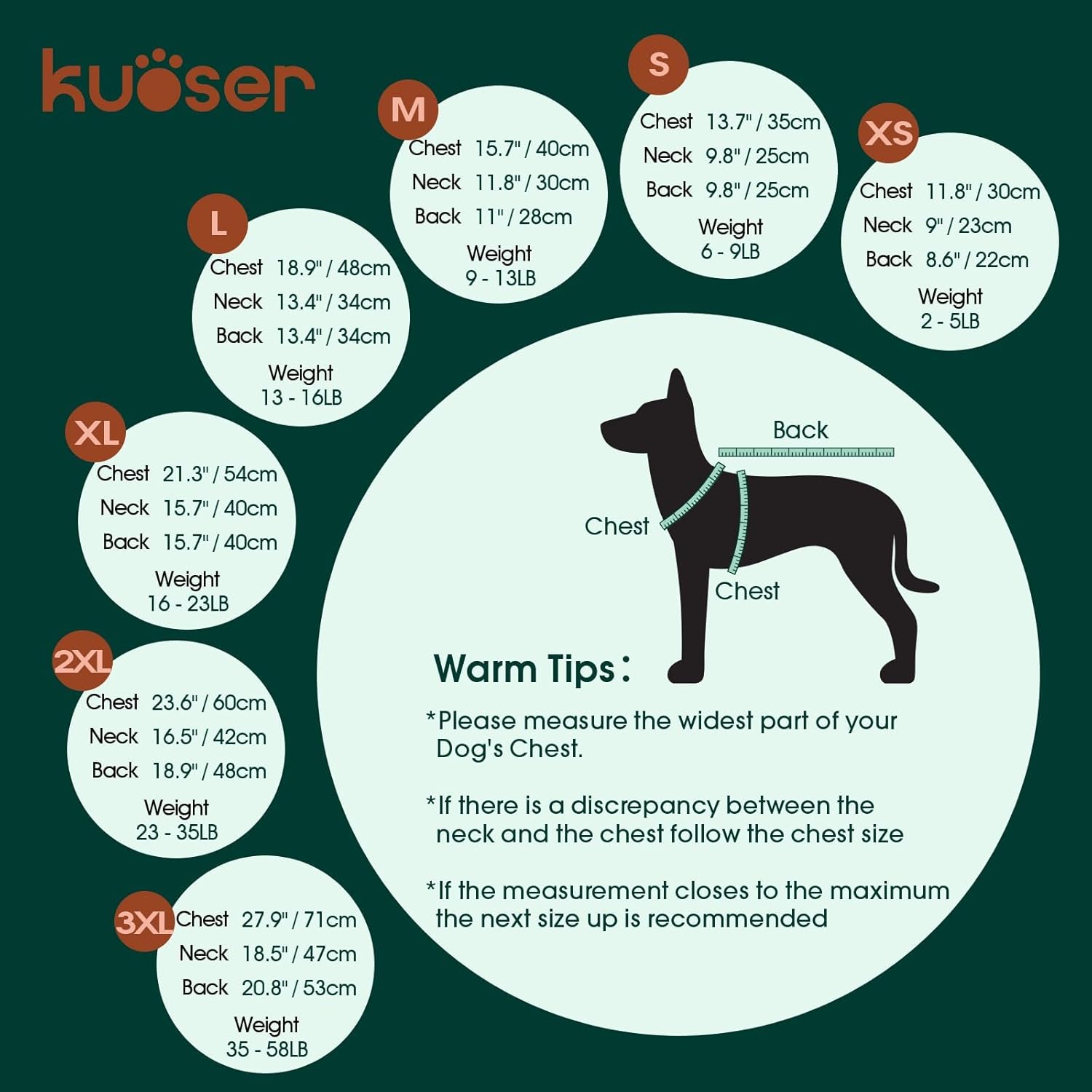 kuoser

M
Chest 15.7" / 40cm
Neck 11.8" / 30cm
Back 11" / 28cm
Weight
9 - 13LB

S
Chest 13.7" / 35cm
Neck 9.8" / 25cm
Back 9.8" / 25cm
Weight
6 - 9LB

XS
Chest 11.8" / 30cm
Neck 9" / 23cm
Back 8.6" / 22cm
Weight
2 - 5LB

L
Chest 18.9" / 48cm
Neck 13.4" / 34cm
Back 13.4" / 34cm
Weight
13 - 16LB

XL
Chest 21.3" / 54cm
Neck 15.7" / 40cm
Back 15.7" / 40cm
Weight
16 - 23LB

2XL
Chest 23.6" / 60cm
Neck 16.5" / 42cm
Back 18.9" / 48cm
Weight
23 - 35LB

3XL
Chest 27.9" / 71cm
Neck 18.5" / 47cm
Back 20.8" / 53cm
Weight
35 - 58LB

Back
Chest
Chest

Warm Tips:
*Please measure the widest part of your Dog's Chest.

*If there is a discrepancy between the neck and the chest follow the chest size

*If the measurement closes to the maximum the next size up is recommended