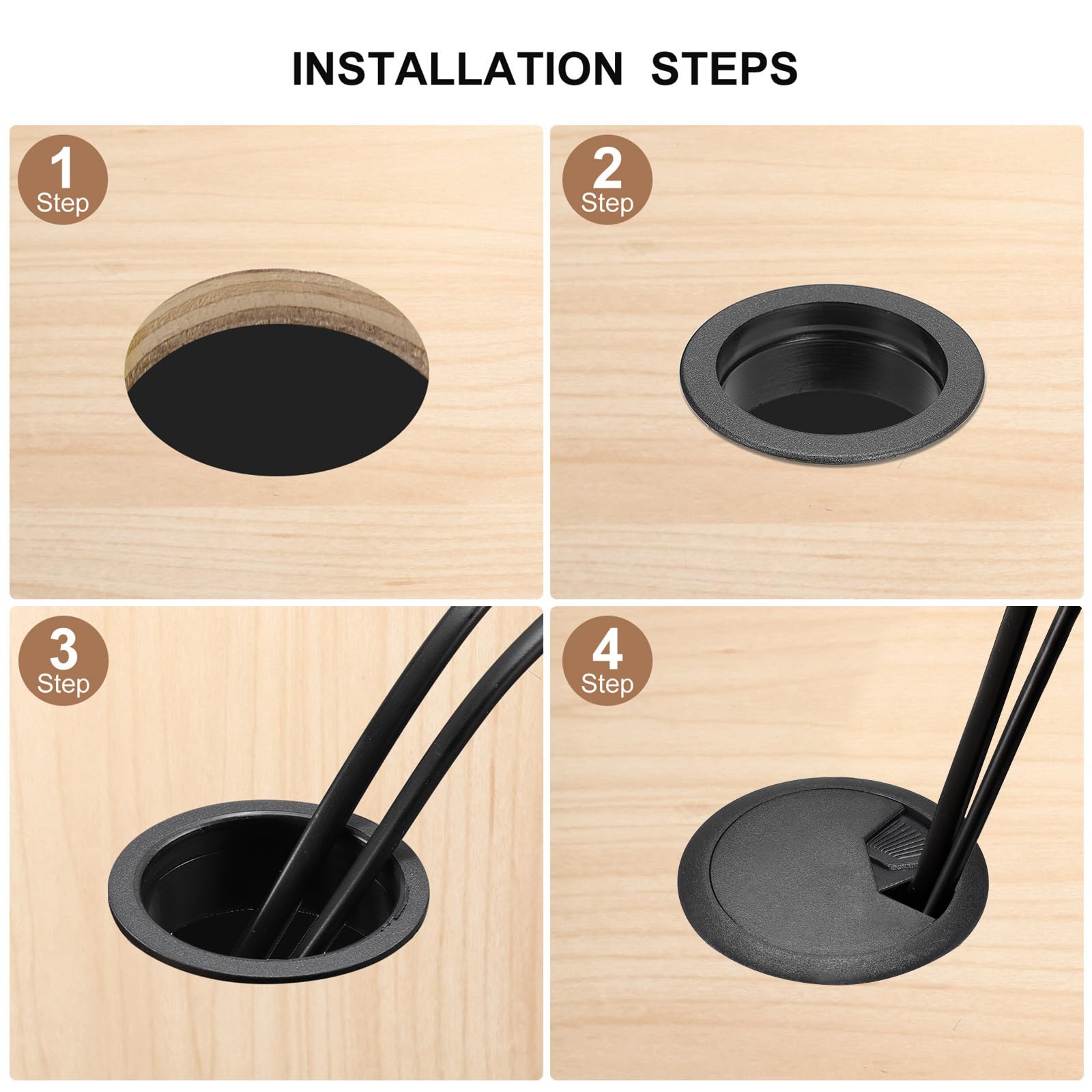 INSTALLATION STEPS

1
Step

2
Step

3
Step

4
Step