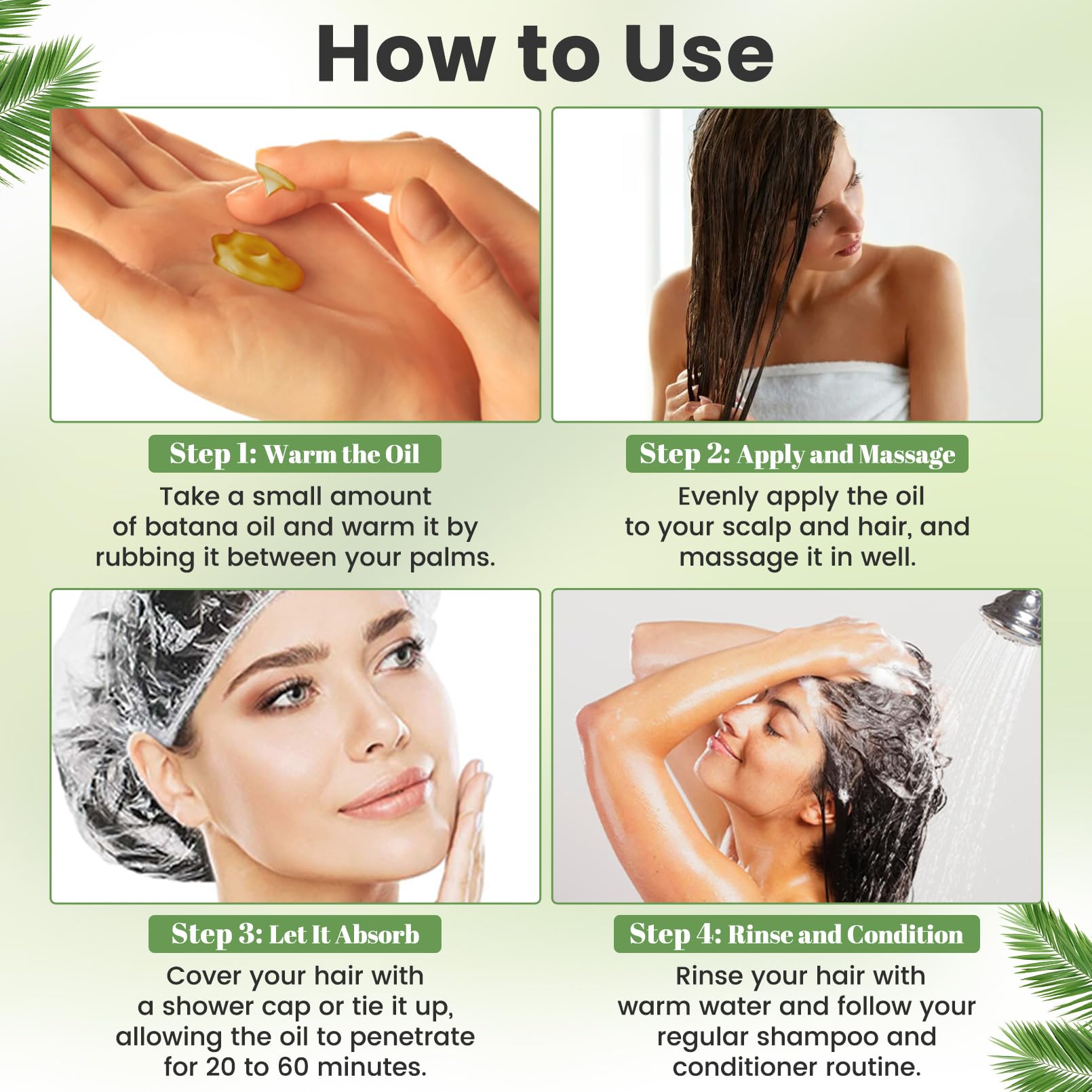 How to Use

Step 1: Warm the Oil

Take a small amount of batana oil and warm it by rubbing it between your palms.

Step 2: Apply and Massage

Evenly apply the oil to your scalp and hair, and massage it in well.

Step 3: Let It Absorb

Cover your hair with a shower cap or tie it up, allowing the oil to penetrate for 20 to 60 minutes.

Step 4: Rinse and Condition

Rinse your hair with warm water and follow your regular shampoo and conditioner routine.