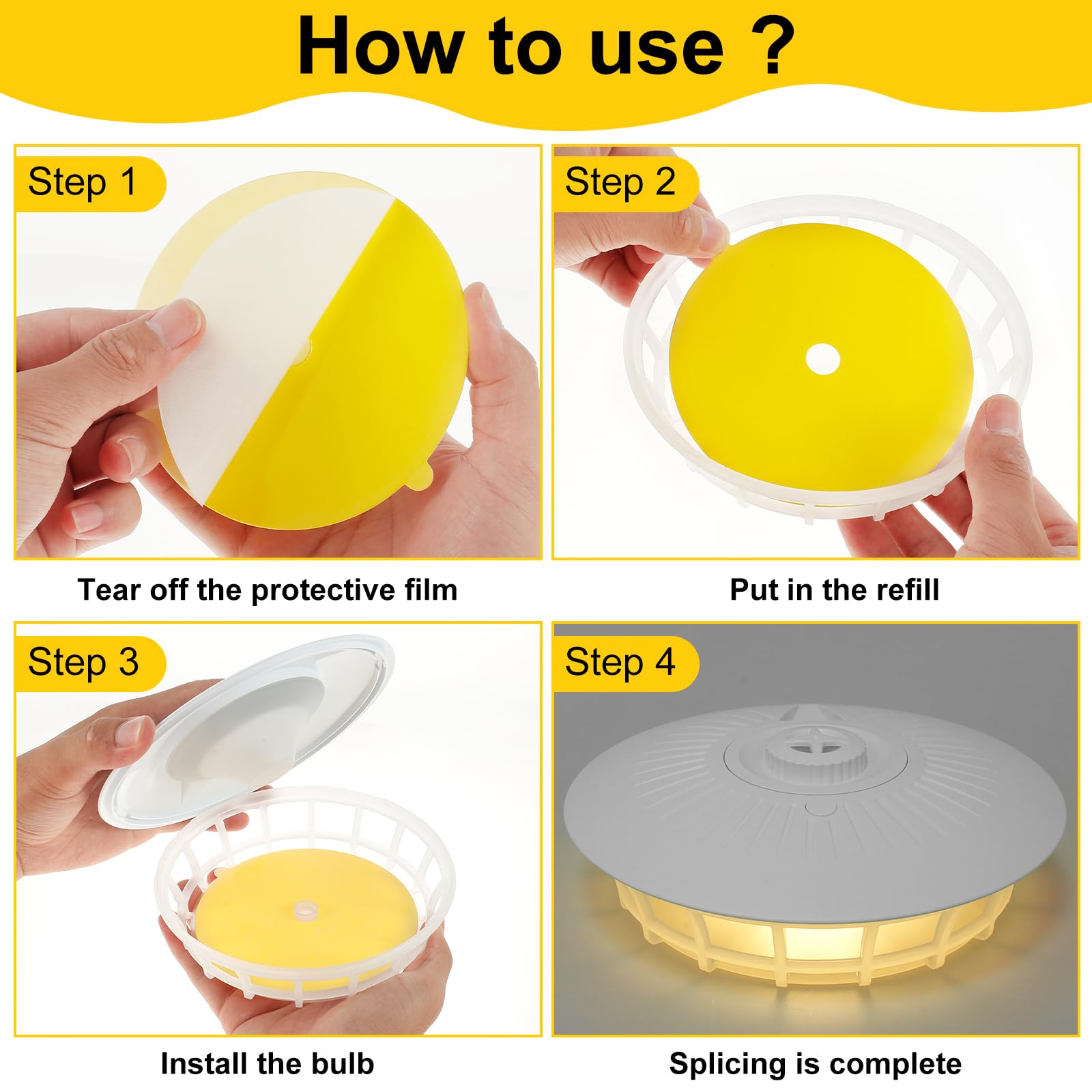 How to use ?

Step 1

Tear off the protective film

Step 2

Put in the refill

Step 3

Install the bulb

Step 4

Splicing is complete