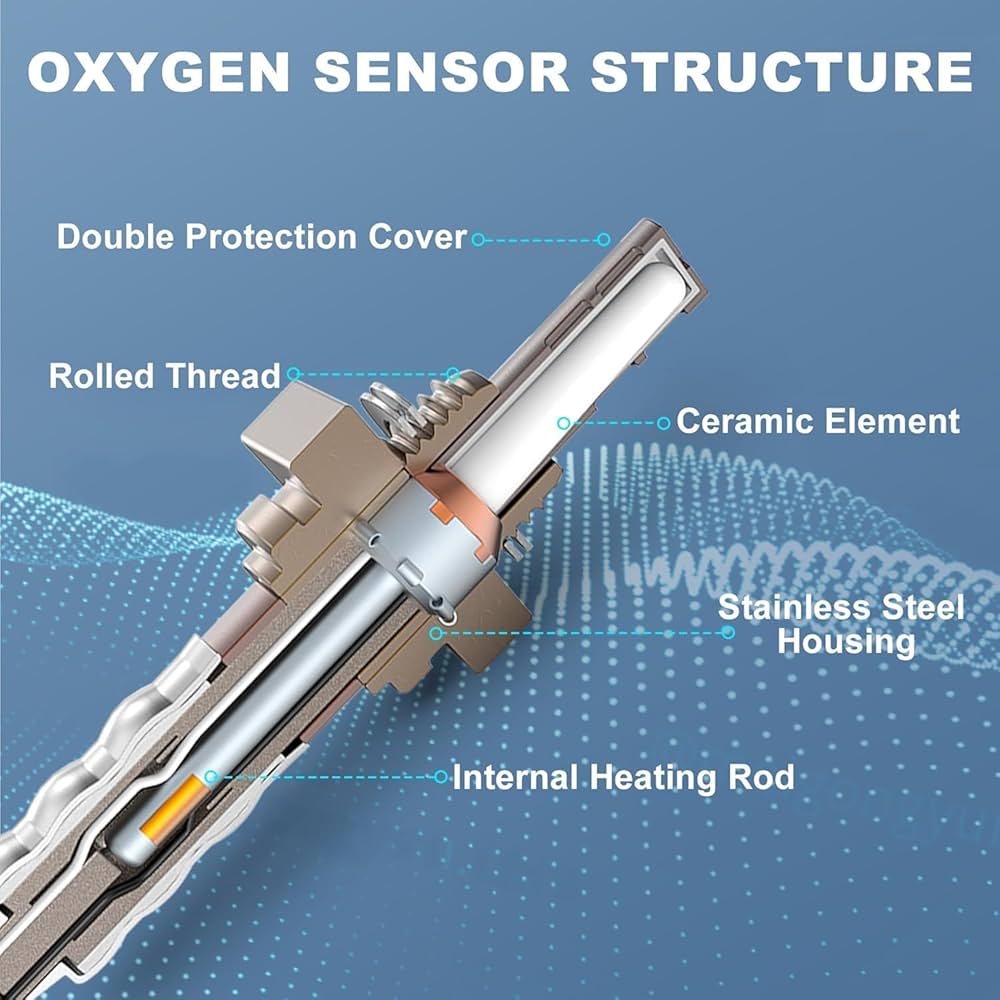 OXYGEN SENSOR STRUCTURE

Double Protection Cover

Rolled Thread

Ceramic Element

Stainless Steel Housing

Internal Heating Rod