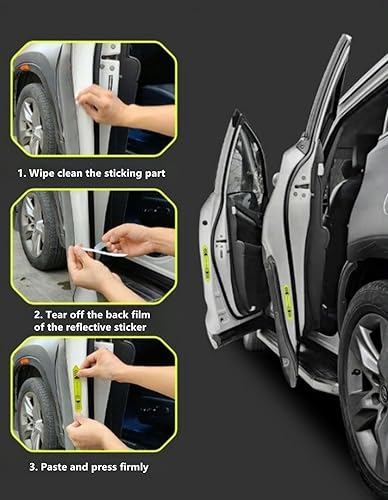 1. Wipe clean the sticking part

2. Tear off the back film of the reflective sticker

3. Paste and press firmly