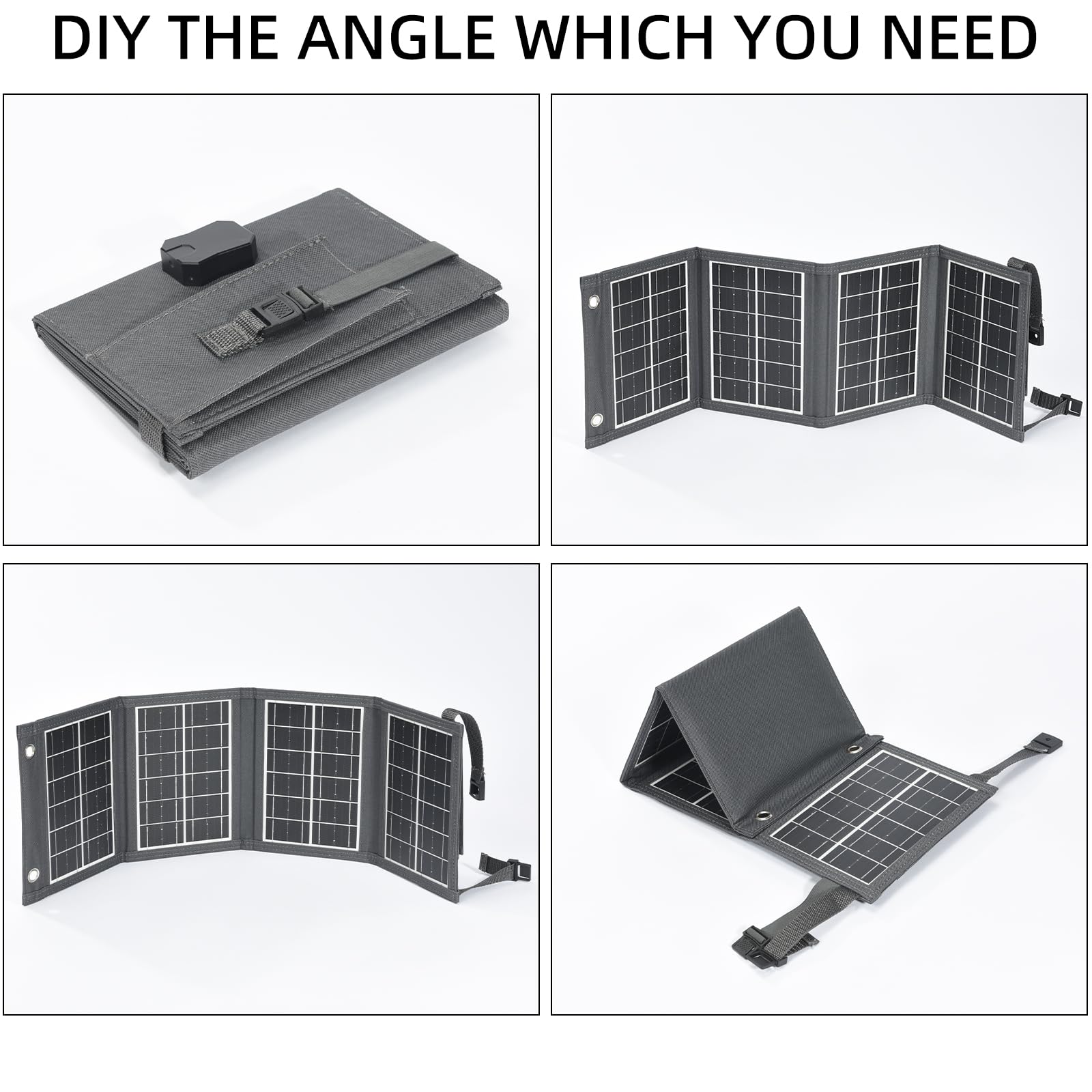 DIY THE ANGLE WHICH YOU NEED