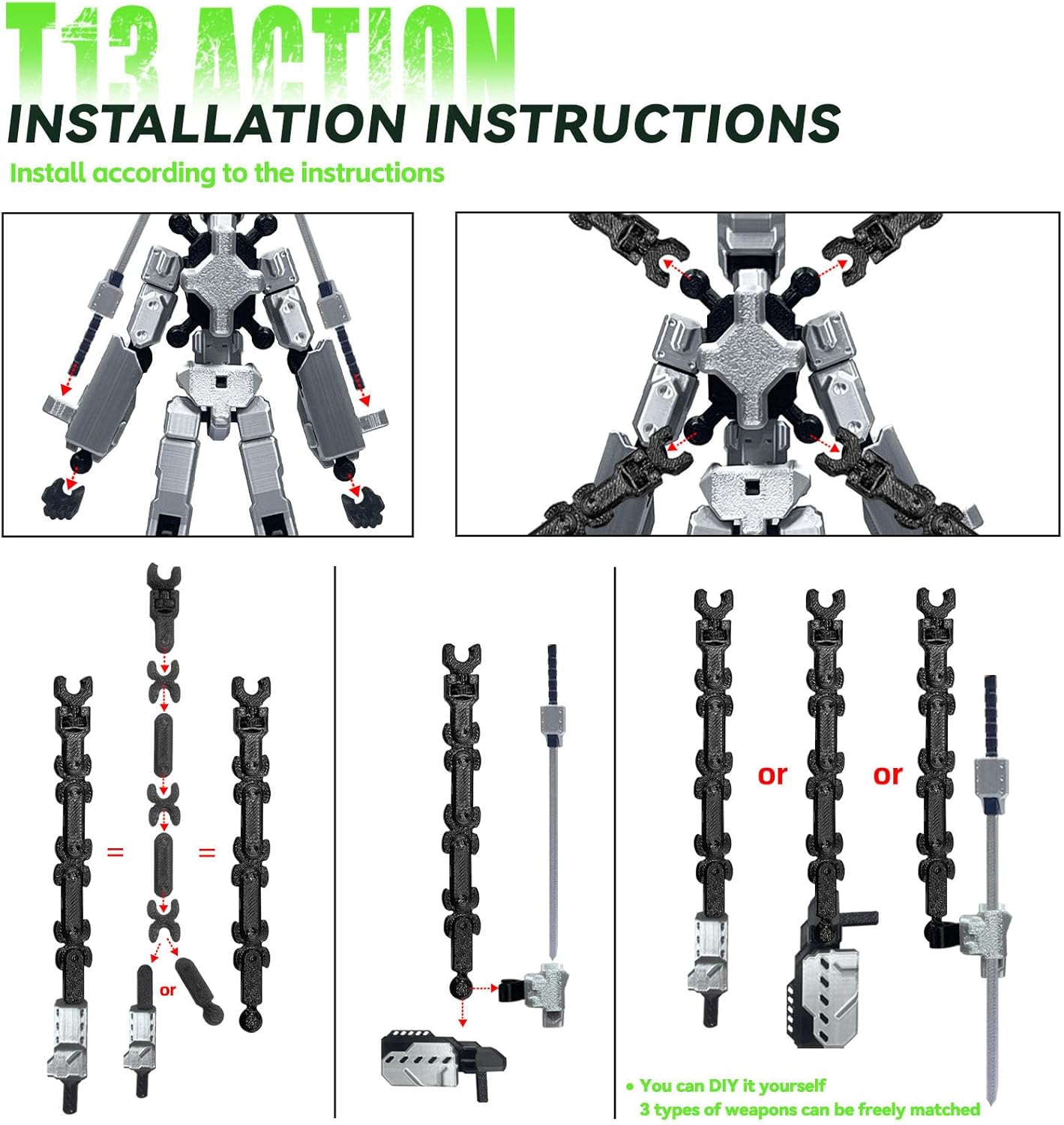 T13 ACTION
INSTALLATION INSTRUCTIONS
Install according to the instructions

=
=
or

or
or

• You can DIY it yourself
3 types of weapons can be freely matched