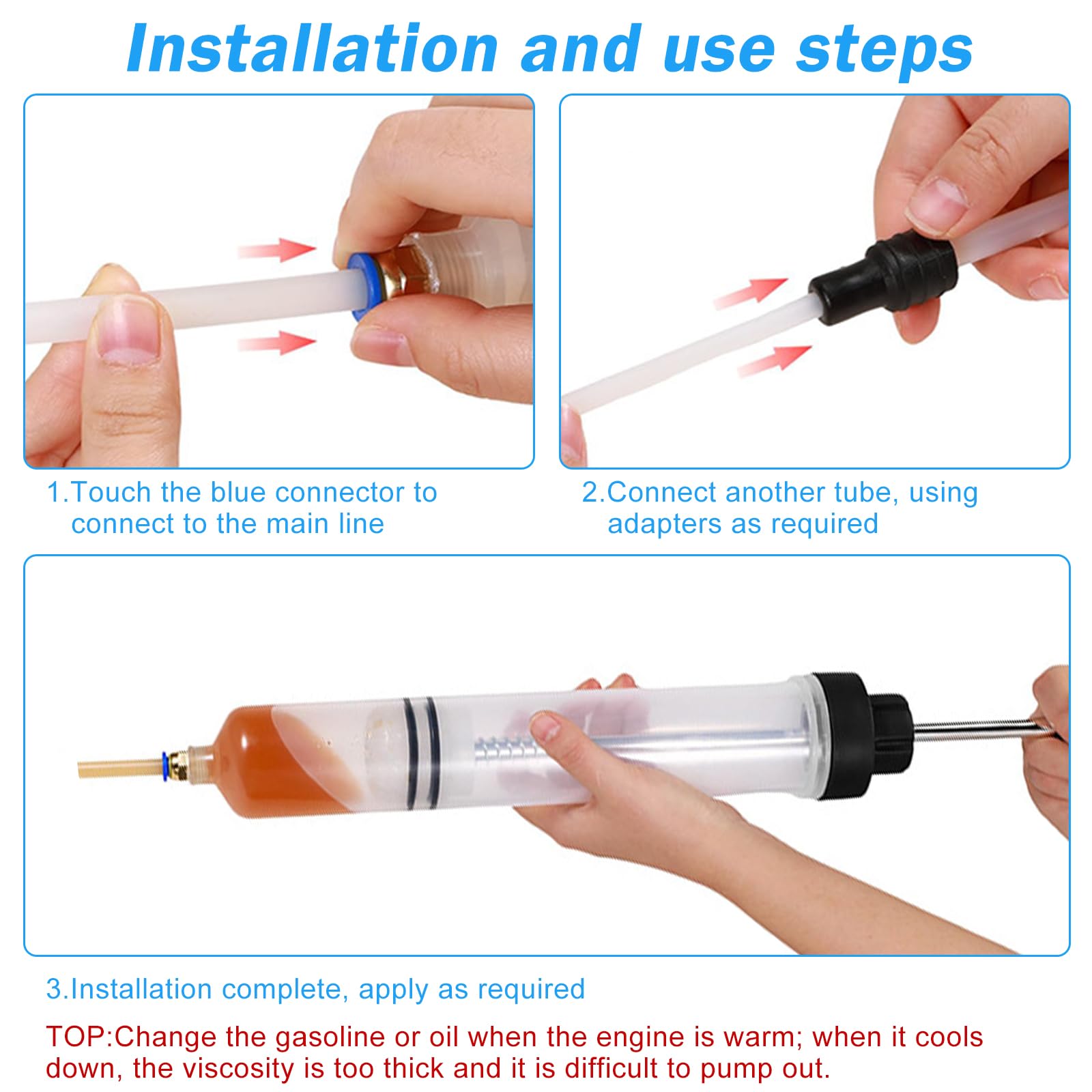 Installation and use steps

1.Touch the blue connector to connect to the main line

2.Connect another tube, using adapters as required

3.Installation complete, apply as required

TOP:Change the gasoline or oil when the engine is warm; when it cools down, the viscosity is too thick and it is difficult to pump out.