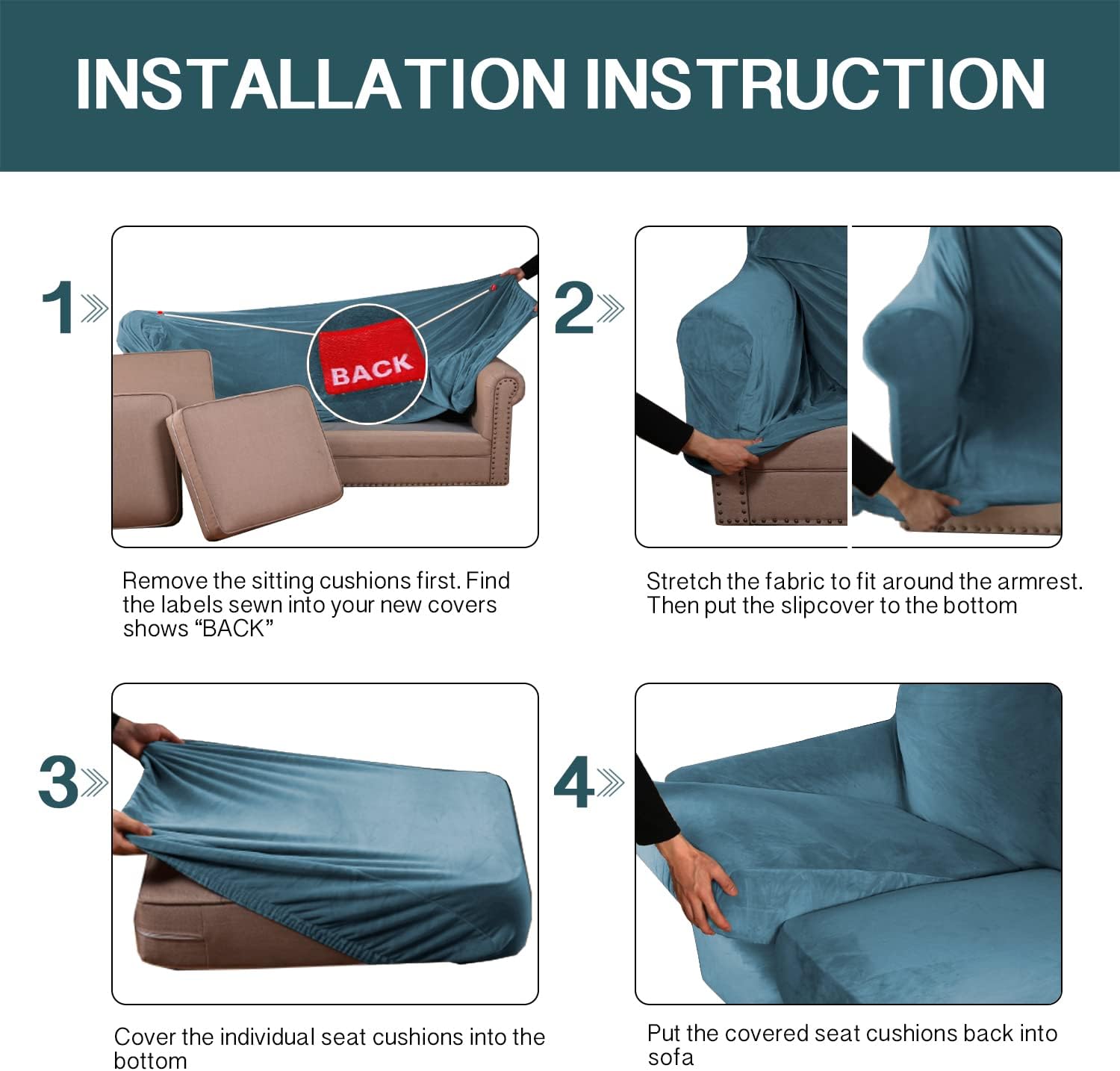 INSTALLATION INSTRUCTION

1

BACK

Remove the sitting cushions first. Find the labels sewn into your new covers shows “BACK”

2

Stretch the fabric to fit around the armrest. Then put the slipcover to the bottom

3

Cover the individual seat cushions into the bottom

4

Put the covered seat cushions back into sofa