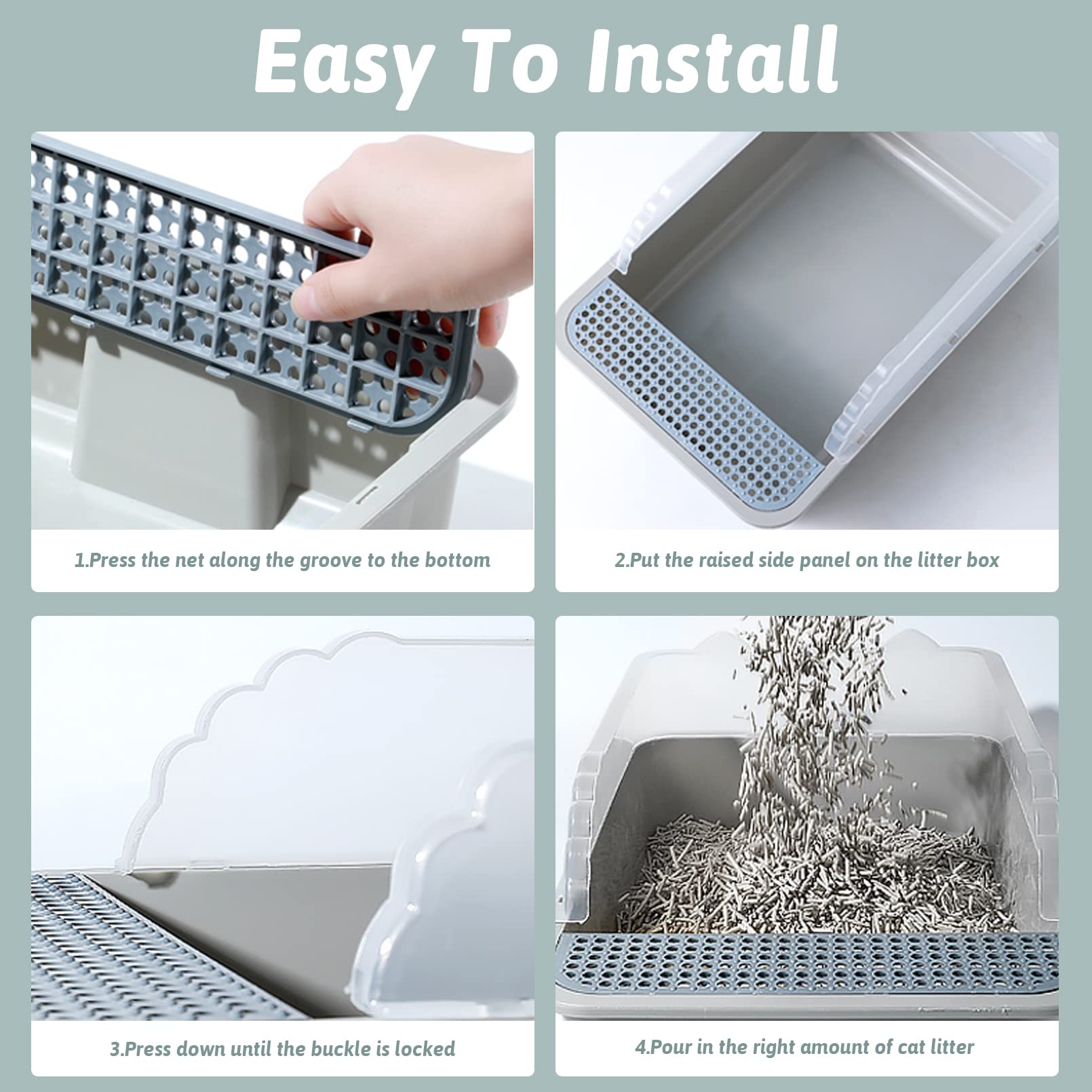 Easy To Install

1.Press the net along the groove to the bottom

2.Put the raised side panel on the litter box

3.Press down until the buckle is locked

4.Pour in the right amount of cat litter