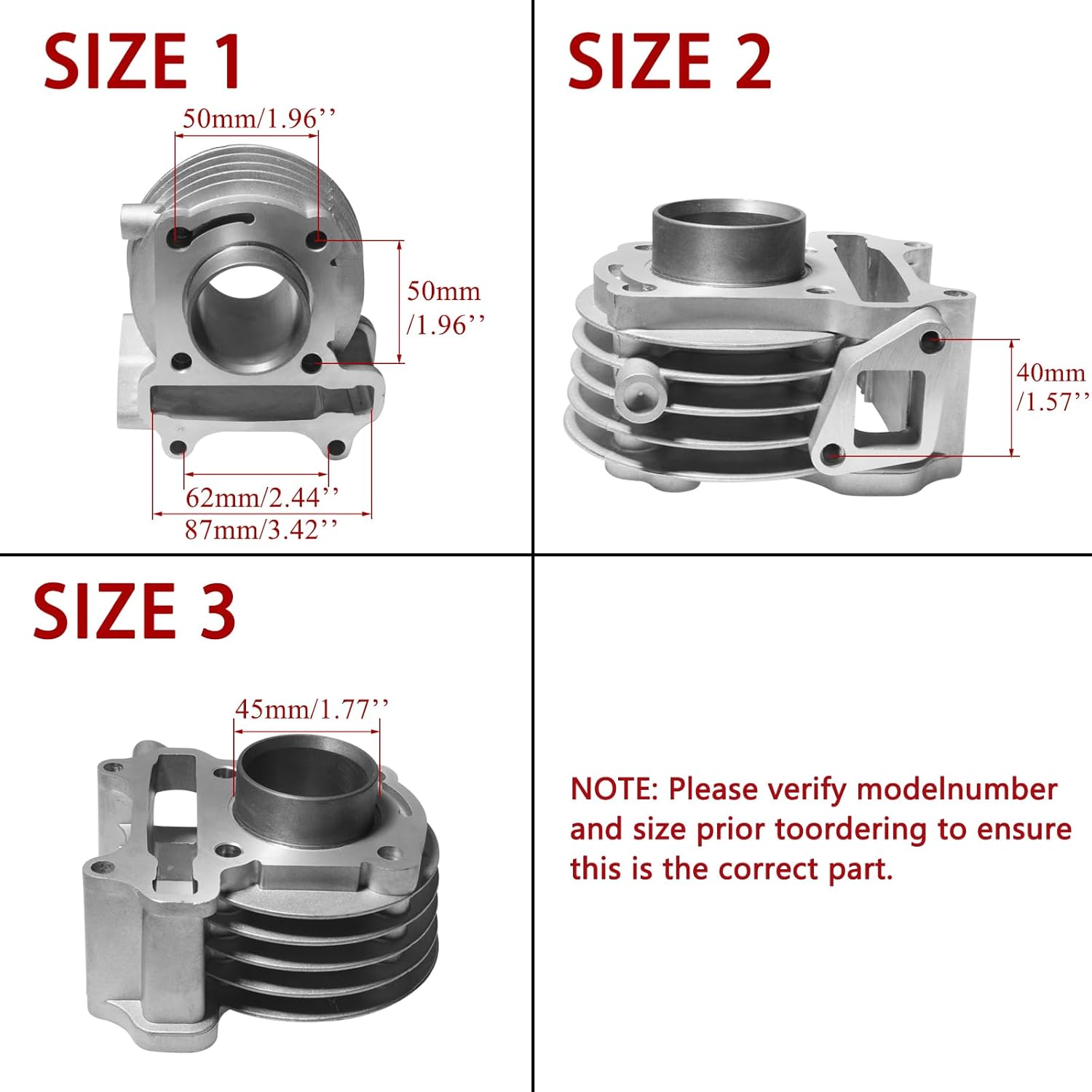 SIZE 1

50mm/1.96’’

50mm /1.96’’

62mm/2.44’’

87mm/3.42’’

SIZE 2

40mm /1.57’’

SIZE 3

45mm/1.77’’

NOTE: Please verify modelnumber and size prior toordering to ensure this is the correct part.