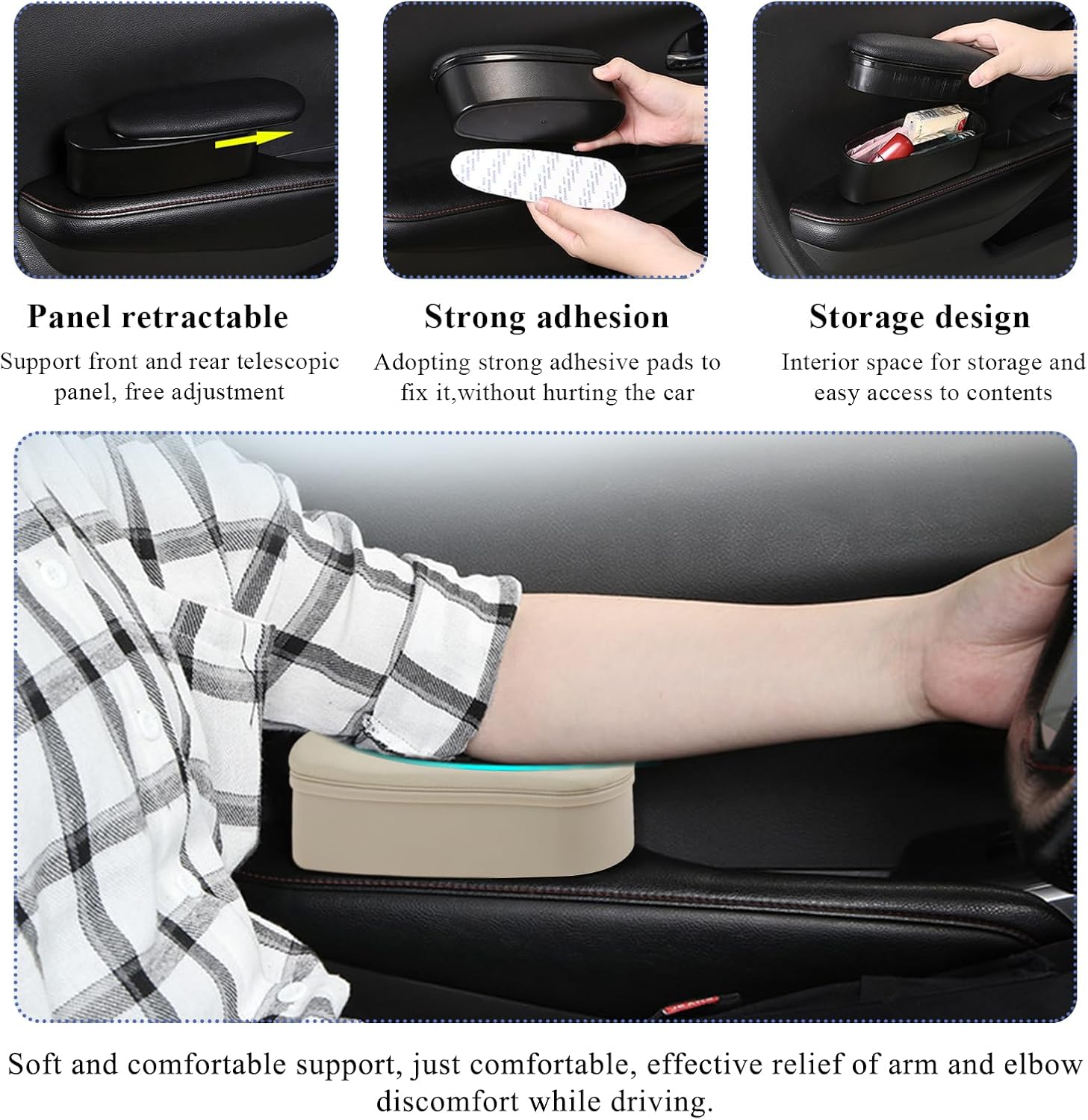 Panel retractable

Support front and rear telescopic panel, free adjustment

Strong adhesion

Adopting strong adhesive pads to fix it,without hurting the car

Storage design

Interior space for storage and easy access to contents

Soft and comfortable support, just comfortable, effective relief of arm and elbow discomfort while driving.