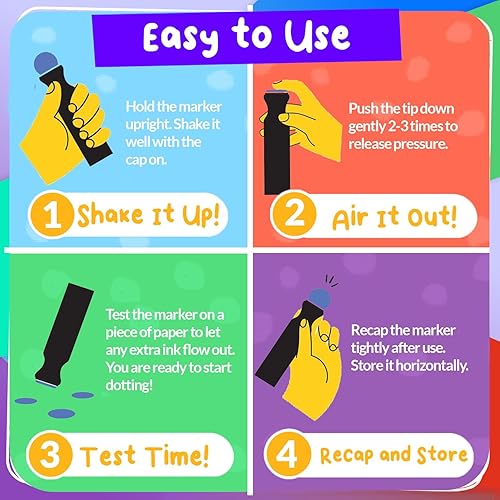 Easy to Use

Hold the marker upright. Shake it well with the cap on.

1 Shake It Up!

Push the tip down gently 2-3 times to release pressure.

2 Air It Out!

Test the marker on a piece of paper to let any extra ink flow out. You are ready to start dotting!

3 Test Time!

Recap the marker tightly after use. Store it horizontally.

4 Recap and Store