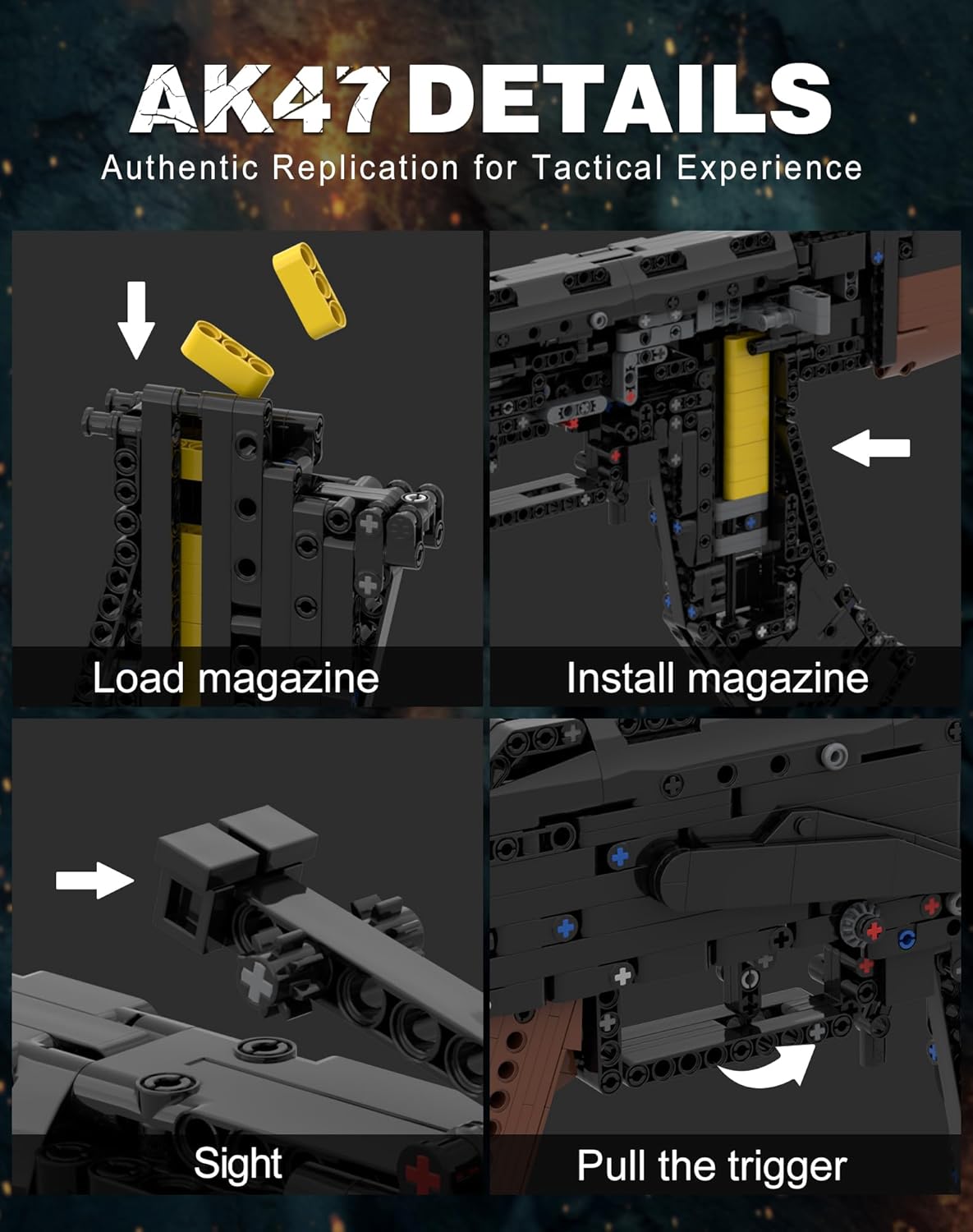 AK47 DETAILS
Authentic Replication for Tactical Experience

Load magazine

Install magazine

Sight

Pull the trigger