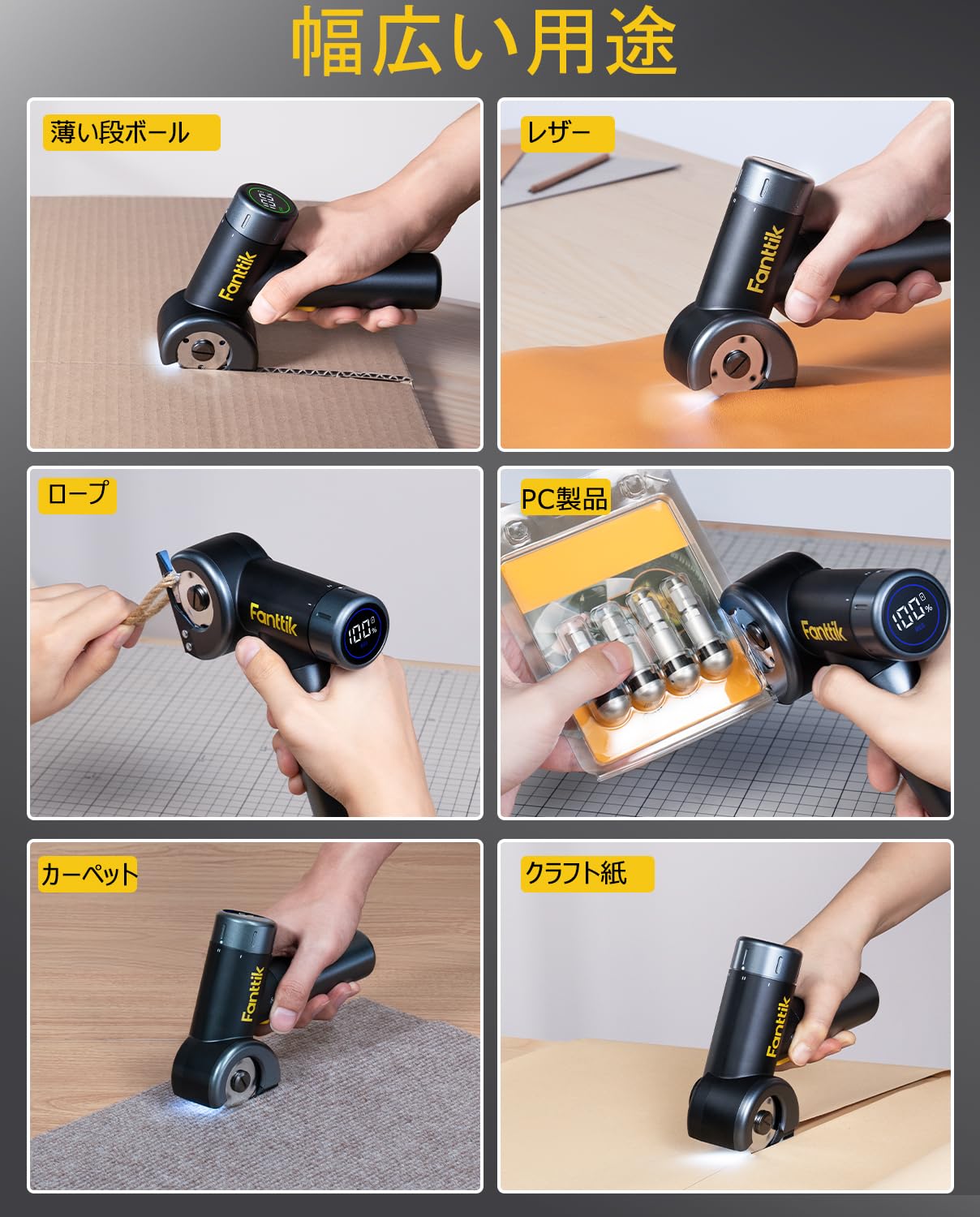 幅広い用途

薄い段ボール

Fanttik

レザー

Fanttik

ロープ

Fanttik

100%

PC製品

Fanttik

100%

カーペット

Fanttik

クラフト紙

Fanttik