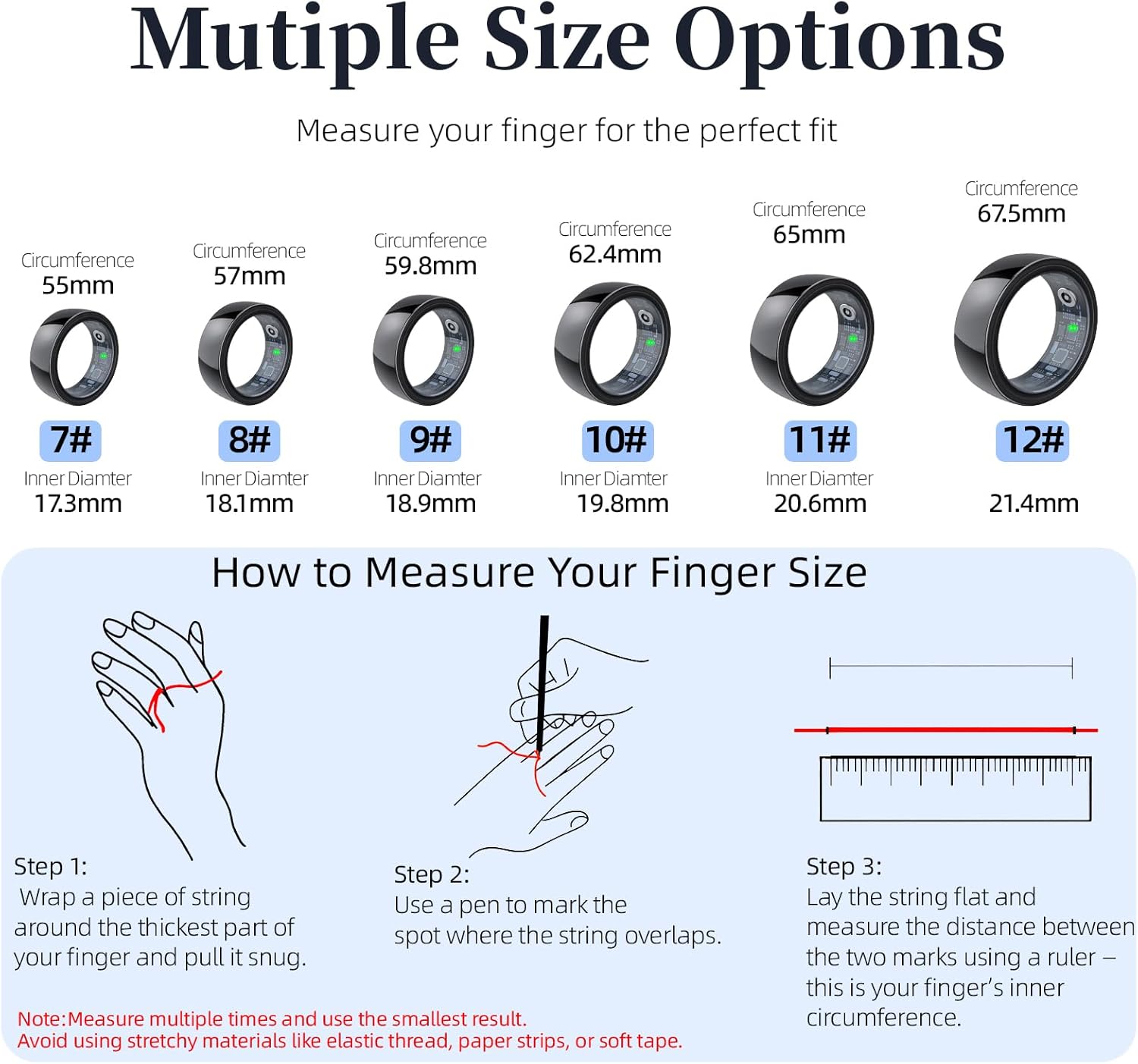 Mutiple Size Options

Measure your finger for the perfect fit

Circumference
55mm

7#

Inner Diamter
17.3mm

Circumference
57mm

8#

Inner Diamter
18.1mm

Circumference
59.8mm

9#

Inner Diamter
18.9mm

Circumference
62.4mm

10#

Inner Diamter
19.8mm

Circumference
65mm

11#

Inner Diamter
20.6mm

Circumference
67.5mm

12#

21.4mm

How to Measure Your Finger Size

Step 1:
Wrap a piece of string around the thickest part of your finger and pull it snug.

Step 2:
Use a pen to mark the spot where the string overlaps.

Step 3:
Lay the string flat and measure the distance between the two marks using a ruler – this is your finger's inner circumference.

Note:Measure multiple times and use the smallest result.
Avoid using stretchy materials like elastic thread, paper strips, or soft tape.