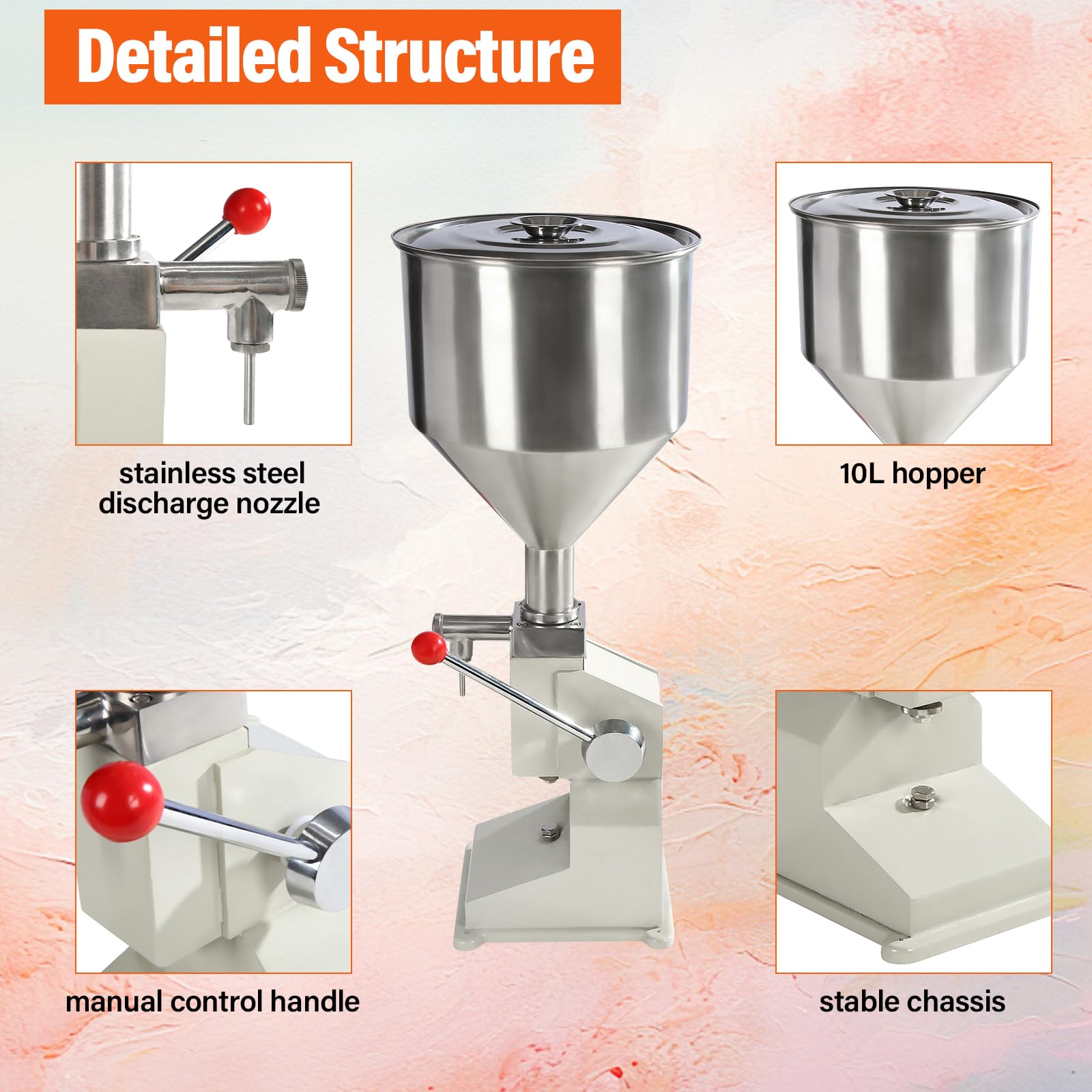 Detailed Structure

stainless steel discharge nozzle

10L hopper

manual control handle

stable chassis