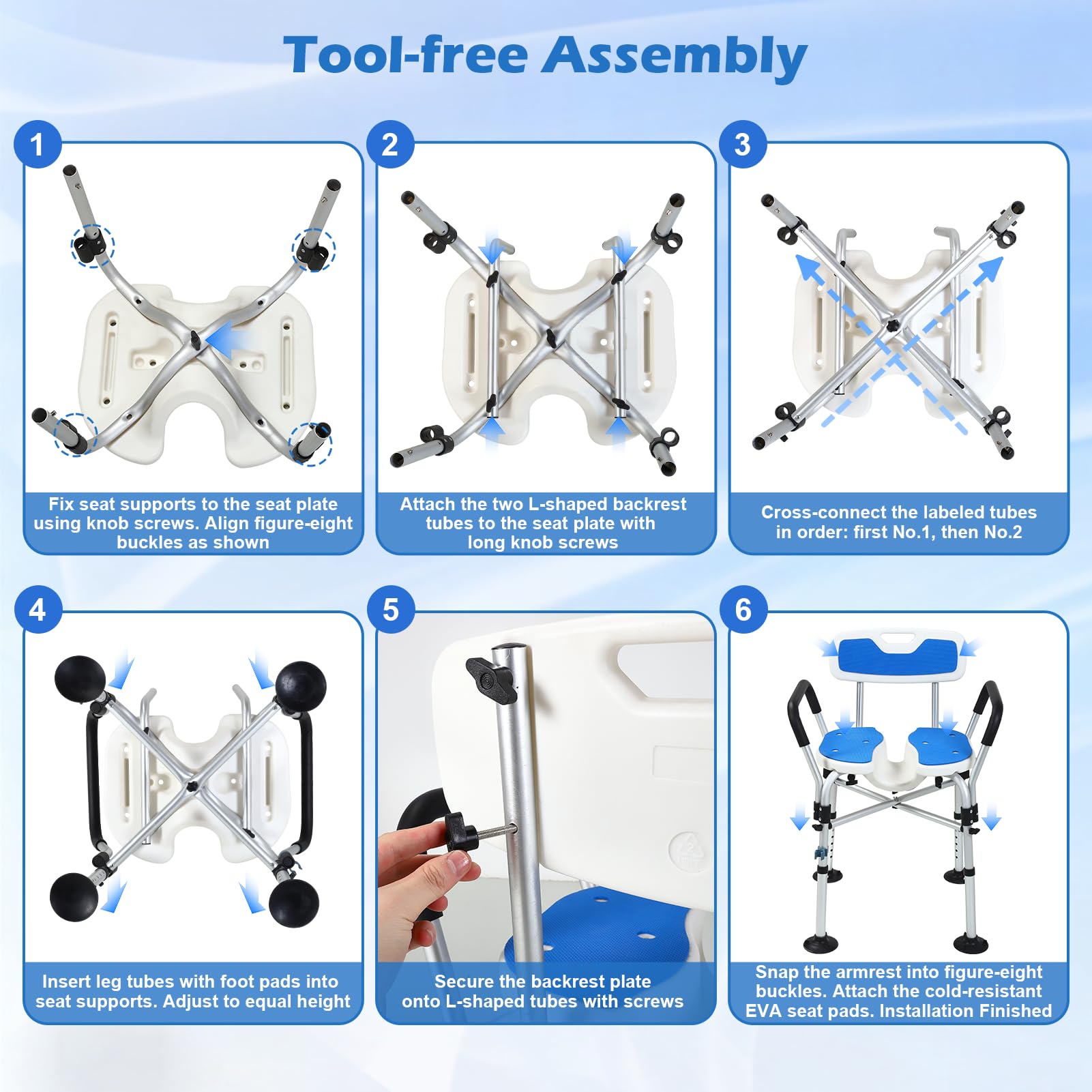 Tool-free Assembly

1

Fix seat supports to the seat plate using knob screws. Align figure-eight buckles as shown

2

Attach the two L-shaped backrest tubes to the seat plate with long knob screws

3

Cross-connect the labeled tubes in order: first No.1, then No.2

4

Insert leg tubes with foot pads into seat supports. Adjust to equal height

5

Secure the backrest plate onto L-shaped tubes with screws

6

Snap the armrest into figure-eight buckles. Attach the cold-resistant EVA seat pads. Installation Finished