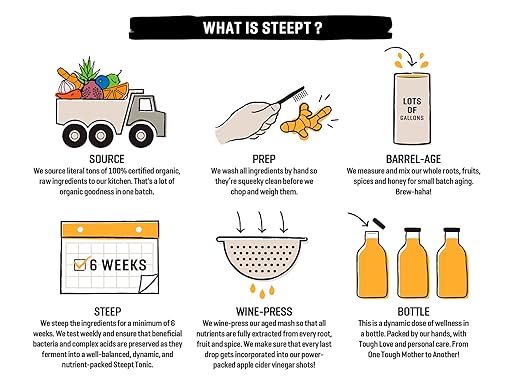 WHAT IS STEEPT ?

SOURCE
We source literal tons of 100% certified organic, raw ingredients to our kitchen. That's a lot of organic goodness in one batch.

PREP
We wash all ingredients by hand so they're squeeky clean before we chop and weigh them.

LOTS OF GALLONS

BARREL-AGE
We measure and mix our whole roots, fruits, spices and honey for small batch aging. Brew-haha!

6 WEEKS

STEEP
We steep the ingredients for a minimum of 6 weeks. We test weekly and ensure that beneficial bacteria and complex acids are preserved as they ferment into a well-balanced, dynamic, and nutrient-packed Steept Tonic.

WINE-PRESS
We wine-press our aged mash so that all nutrients are fully extracted from every root, fruit and spice. We make sure that every last drop gets incorporated into our power-packed apple cider vinegar shots!

BOTTLE
This is a dynamic dose of wellness in a bottle. Packed by our hands, with Tough Love and personal care. From One Tough Mother to Another!