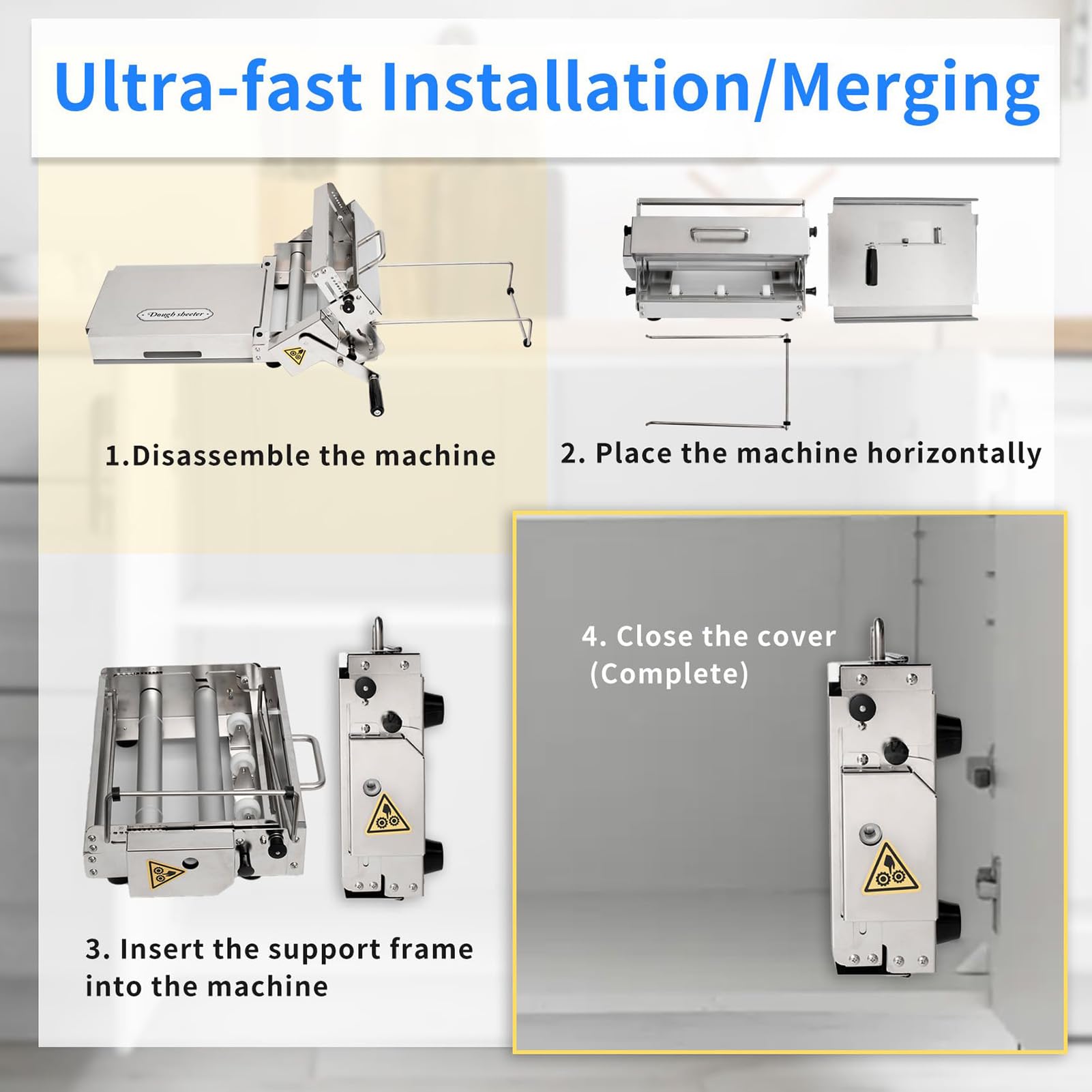 Ultra-fast Installation/Merging

Dough sheeter

1.Disassemble the machine

2. Place the machine horizontally

3. Insert the support frame into the machine

4. Close the cover (Complete)