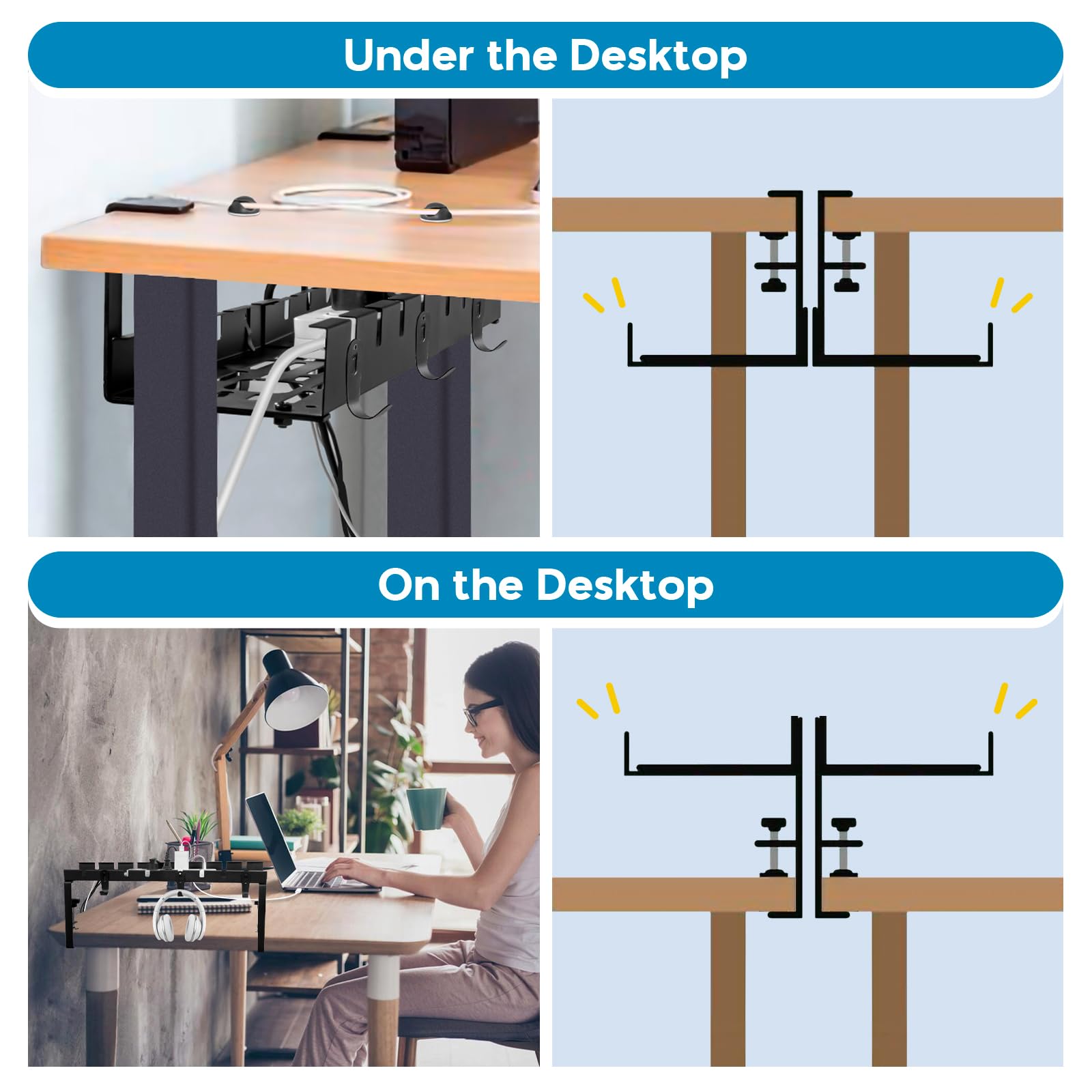 Under the Desktop

On the Desktop