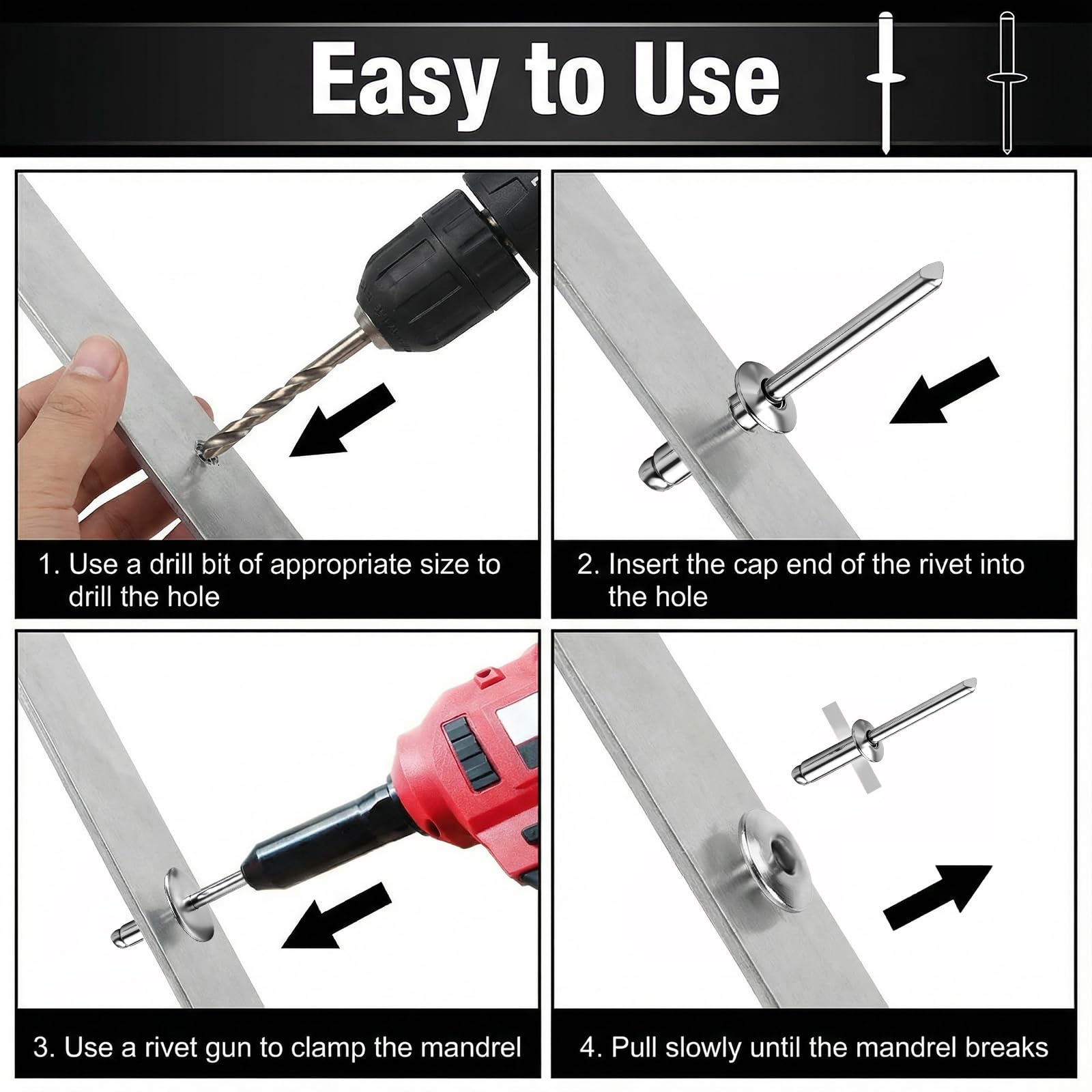 Easy to Use

1. Use a drill bit of appropriate size to drill the hole

2. Insert the cap end of the rivet into the hole

3. Use a rivet gun to clamp the mandrel

4. Pull slowly until the mandrel breaks