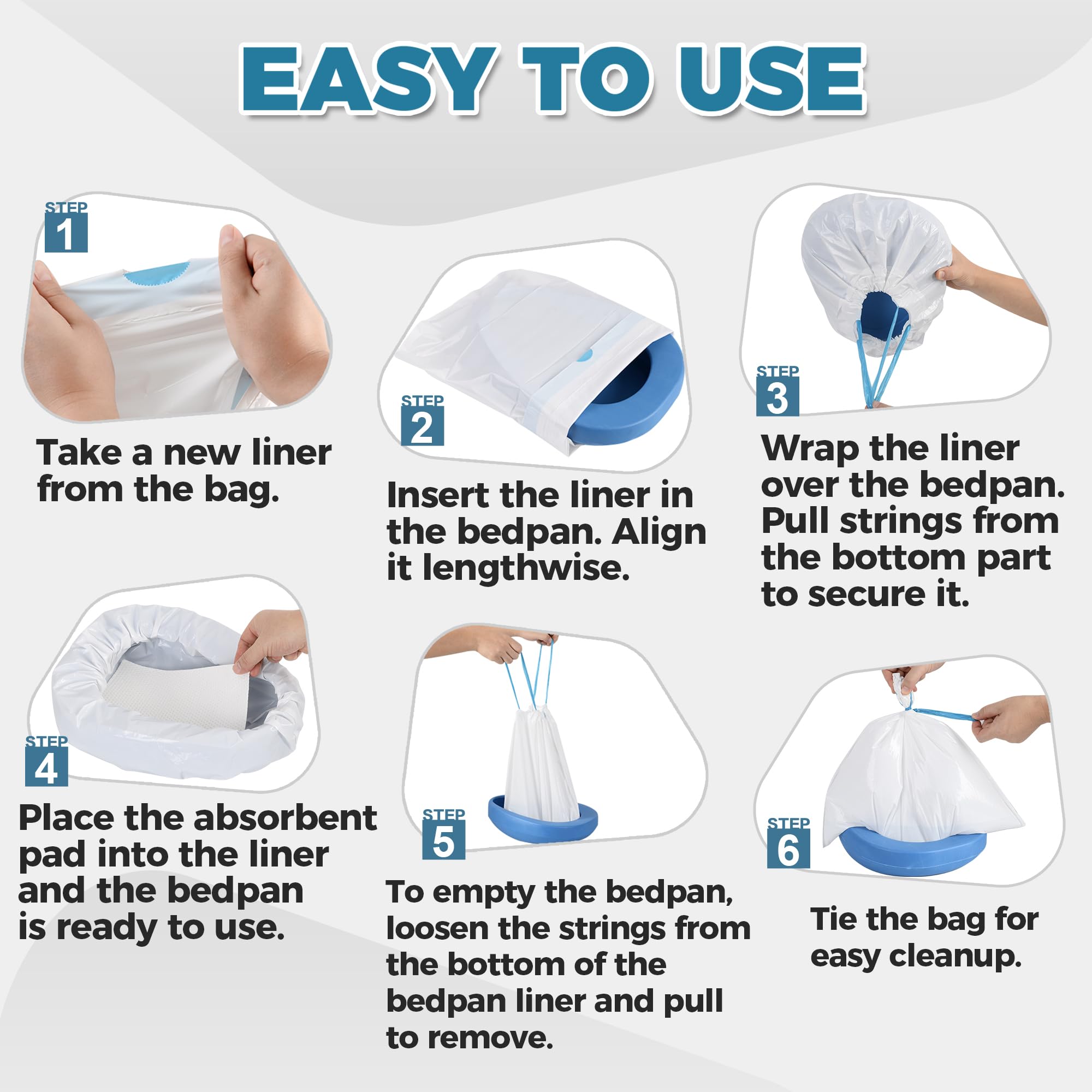 EASY TO USE

STEP
1

Take a new liner from the bag.

STEP
2

Insert the liner in the bedpan. Align it lengthwise.

STEP
3

Wrap the liner over the bedpan. Pull strings from the bottom part to secure it.

STEP
4

Place the absorbent pad into the liner and the bedpan is ready to use.

STEP
5

To empty the bedpan, loosen the strings from the bottom of the bedpan liner and pull to remove.

STEP
6

Tie the bag for easy cleanup.