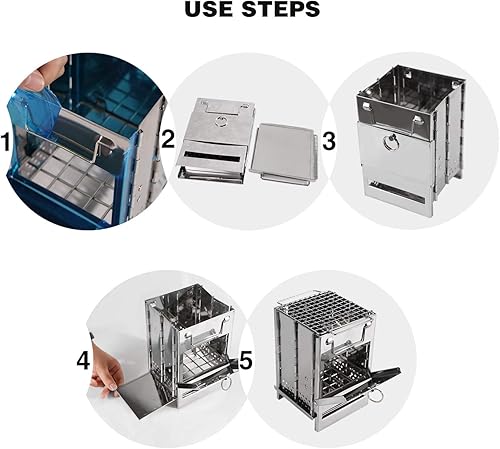 USE STEPS

1

2

3

4

5