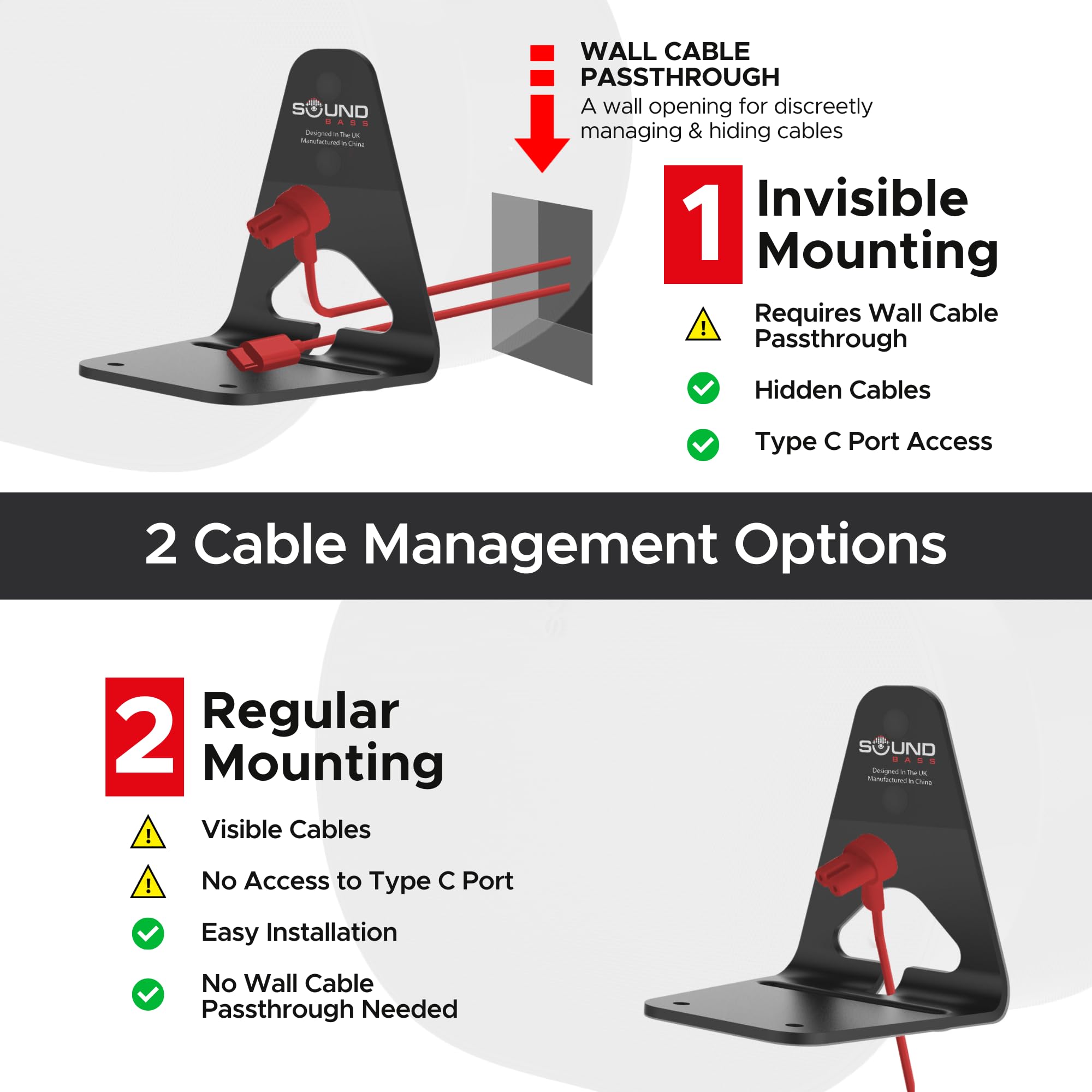 SOUND
BASS
Designed In The UK
Manufactured In China

WALL CABLE PASSTHROUGH
A wall opening for discreetly managing & hiding cables

1 Invisible Mounting

Requires Wall Cable Passthrough

Hidden Cables

Type C Port Access

2 Cable Management Options

2 Regular Mounting

Visible Cables

No Access to Type C Port

Easy Installation

No Wall Cable Passthrough Needed

SOUND
BASS
Designed In The UK
Manufactured In China