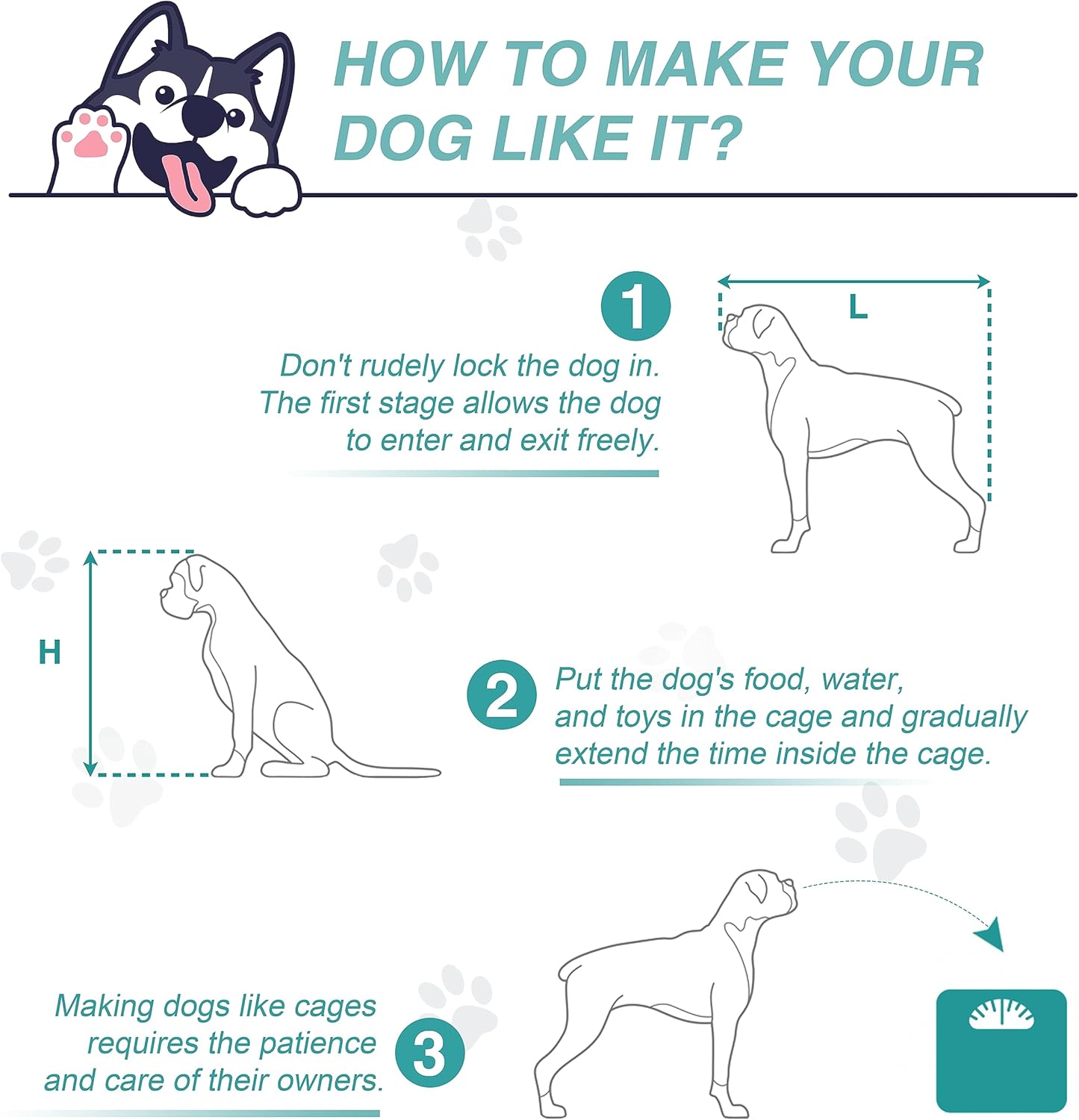 HOW TO MAKE YOUR DOG LIKE IT?

1

L

Don't rudely lock the dog in. The first stage allows the dog to enter and exit freely.

H

2

Put the dog's food, water, and toys in the cage and gradually extend the time inside the cage.

Making dogs like cages requires the patience and care of their owners.

3