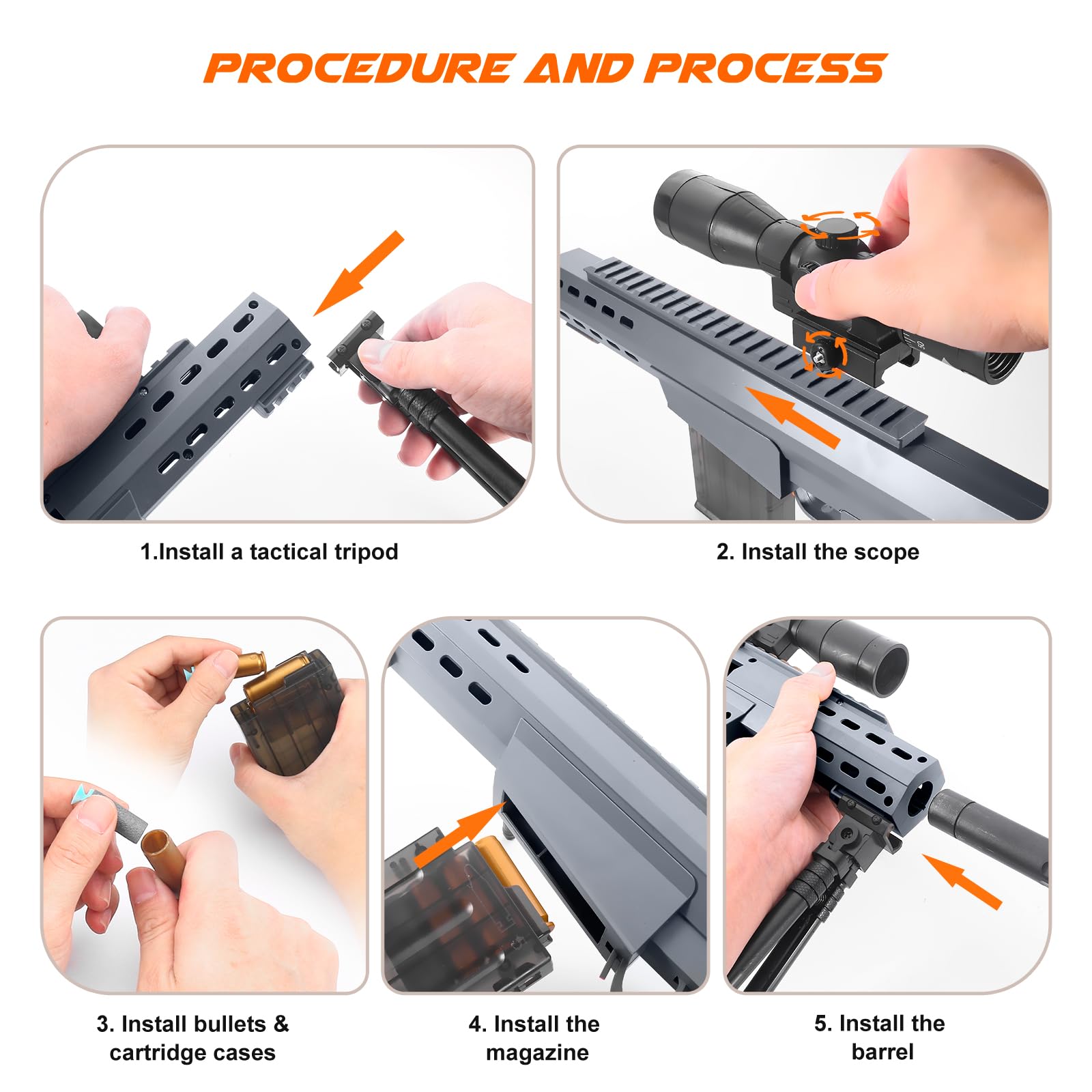 PROCEDURE AND PROCESS

1.Install a tactical tripod

2. Install the scope

3. Install bullets & cartridge cases

4. Install the magazine

5. Install the barrel