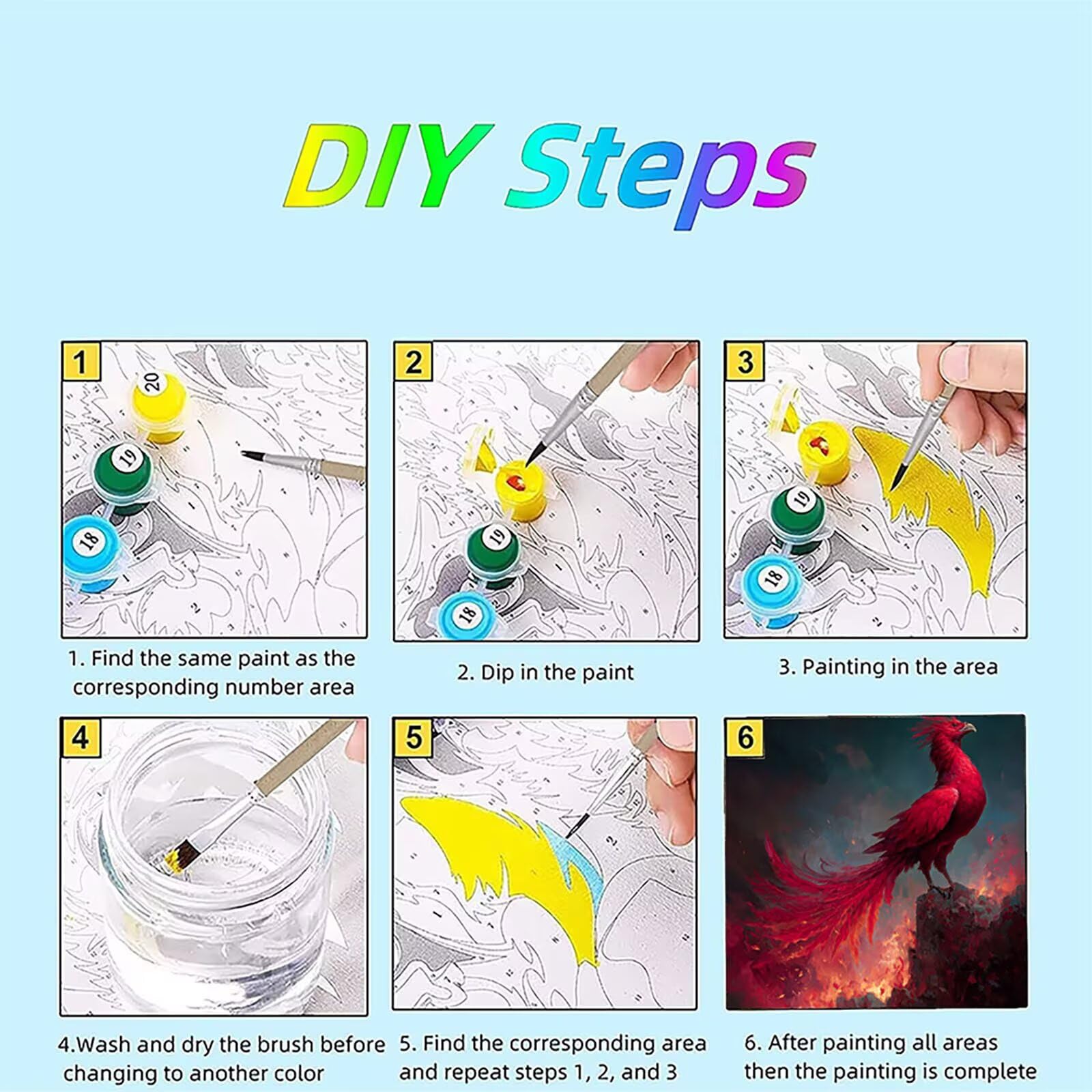 DIY Steps

1

20

19

18

1. Find the same paint as the corresponding number area

2

19

18

2. Dip in the paint

3

19

18

3. Painting in the area

4

4.Wash and dry the brush before changing to another color

5

5. Find the corresponding area and repeat steps 1, 2, and 3

6

6. After painting all areas then the painting is complete