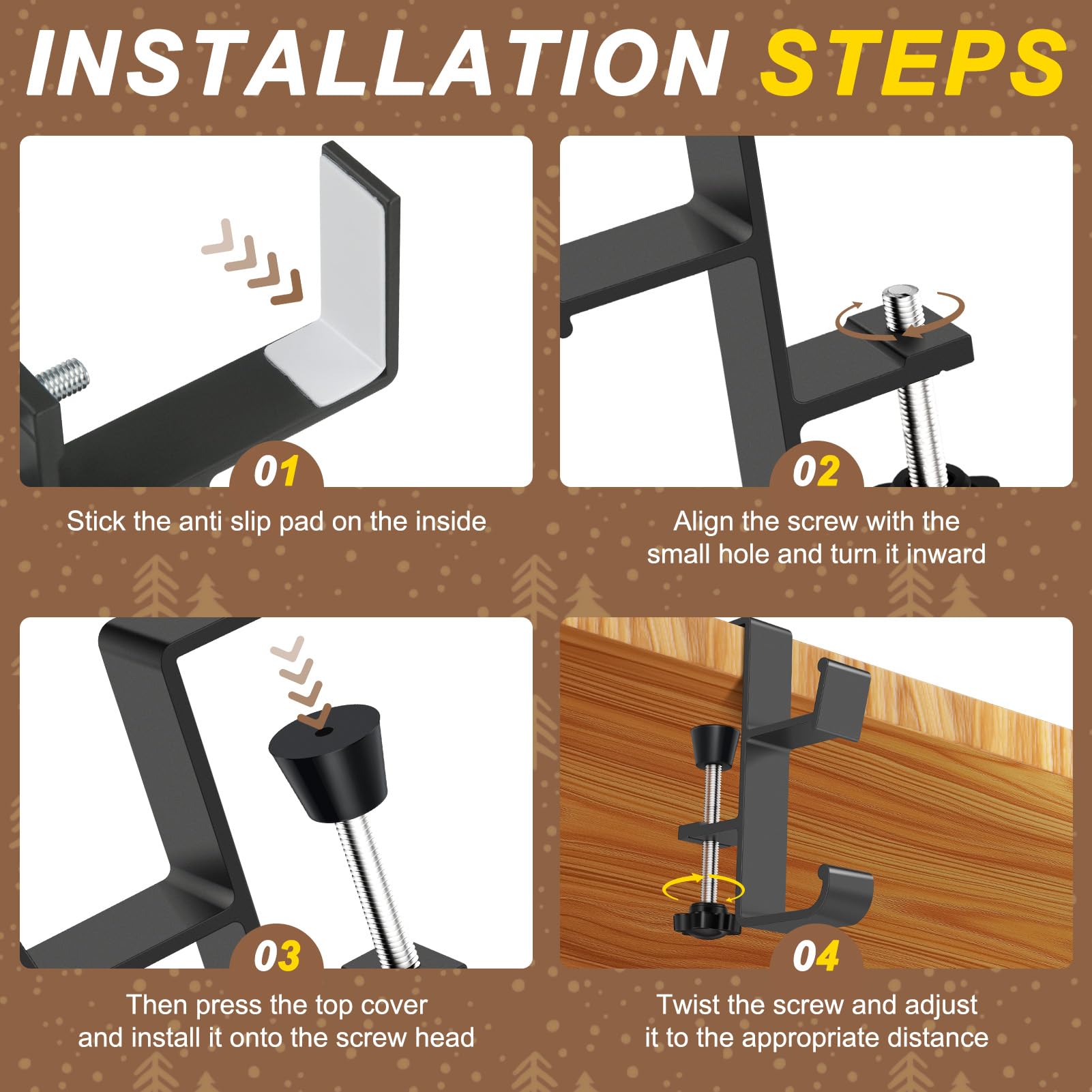 INSTALLATION STEPS

01

Stick the anti slip pad on the inside

02

Align the screw with the small hole and turn it inward

03

Then press the top cover and install it onto the screw head

04

Twist the screw and adjust it to the appropriate distance