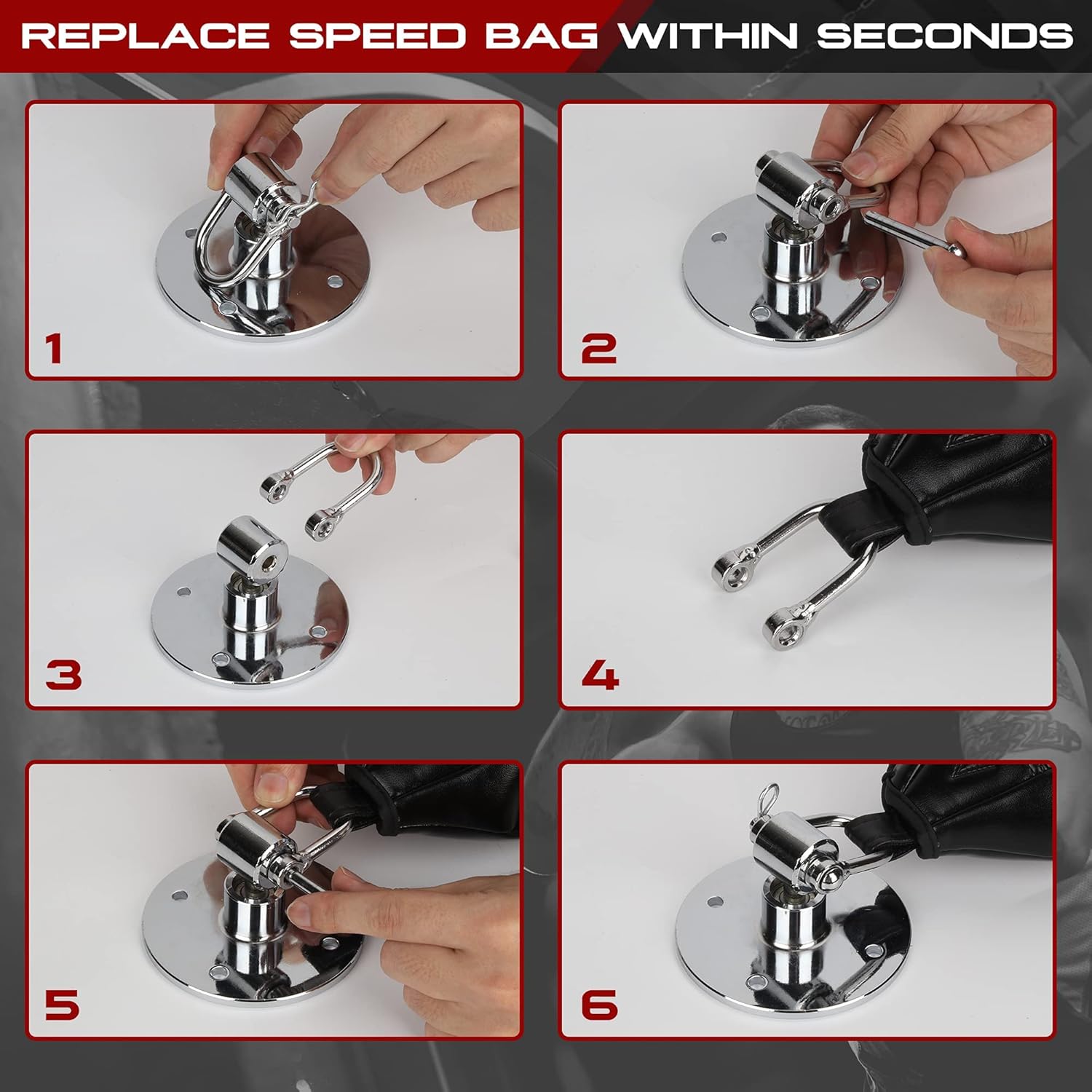 REPLACE SPEED BAG WITHIN SECONDS

1

2

3

4

5

6