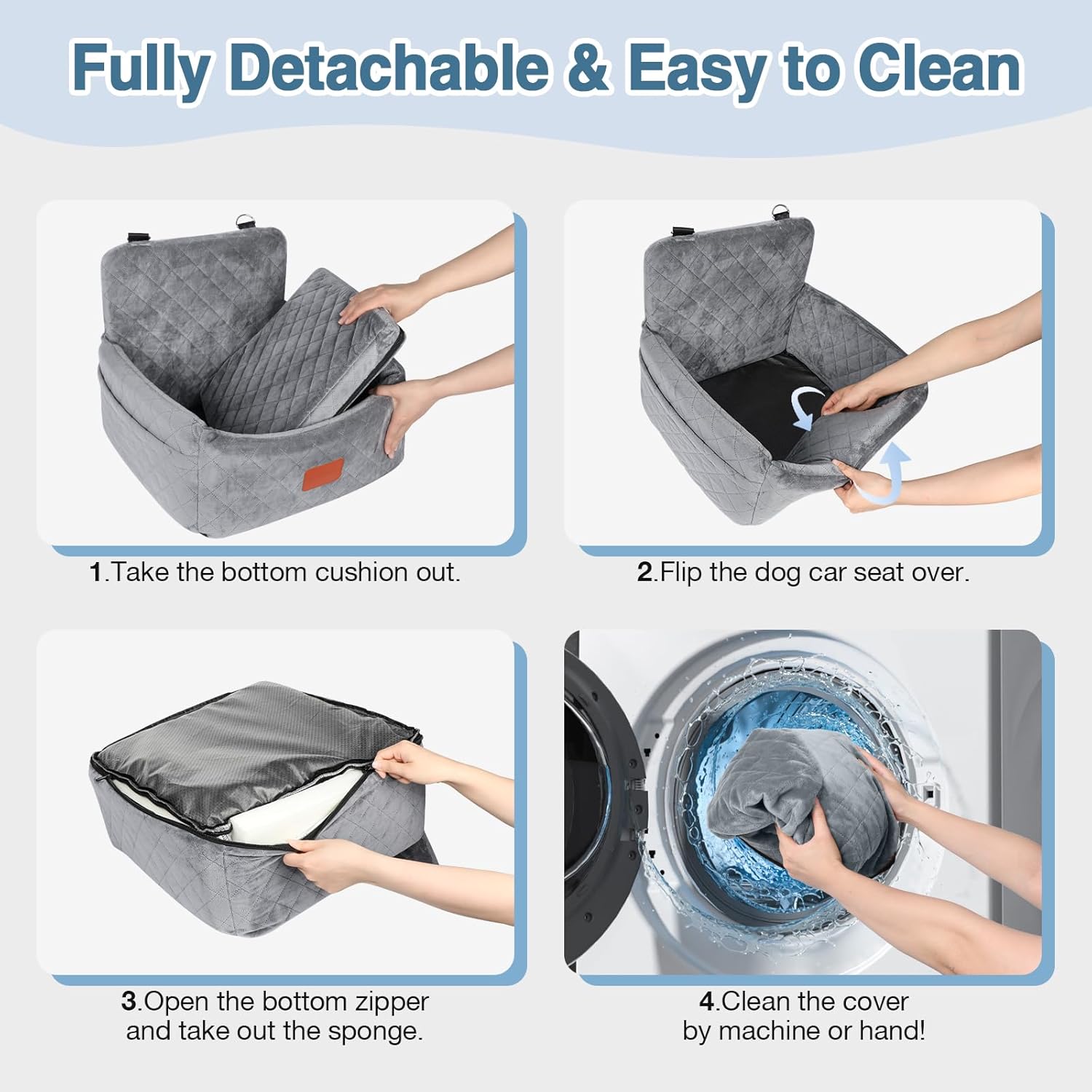 Fully Detachable & Easy to Clean

1.Take the bottom cushion out.

2.Flip the dog car seat over.

3.Open the bottom zipper and take out the sponge.

4.Clean the cover by machine or hand!