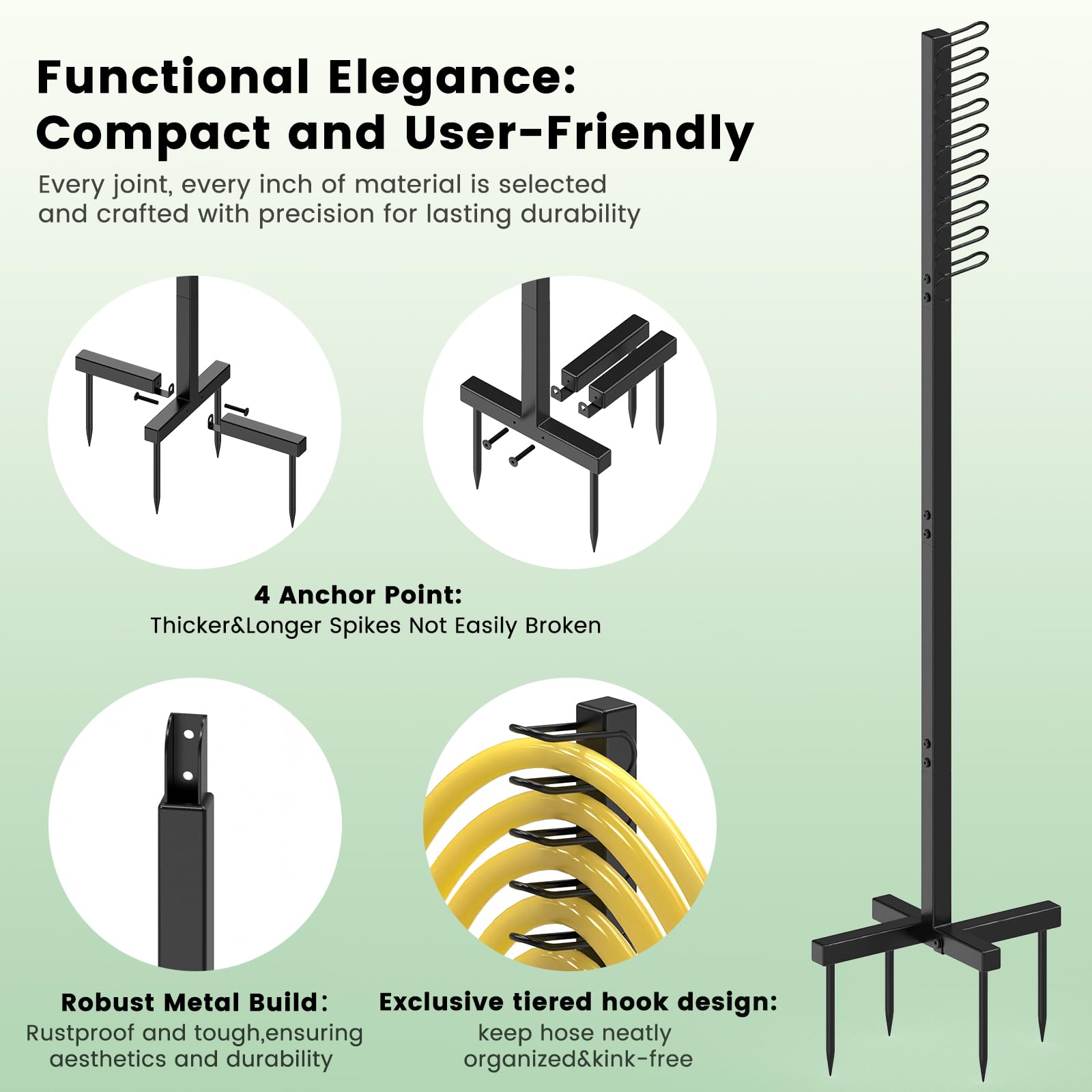 Functional Elegance:
Compact and User-Friendly

Every joint, every inch of material is selected and crafted with precision for lasting durability

4 Anchor Point:
Thicker&Longer Spikes Not Easily Broken

Robust Metal Build:
Rustproof and tough,ensuring aesthetics and durability

Exclusive tiered hook design:
keep hose neatly organized&kink-free