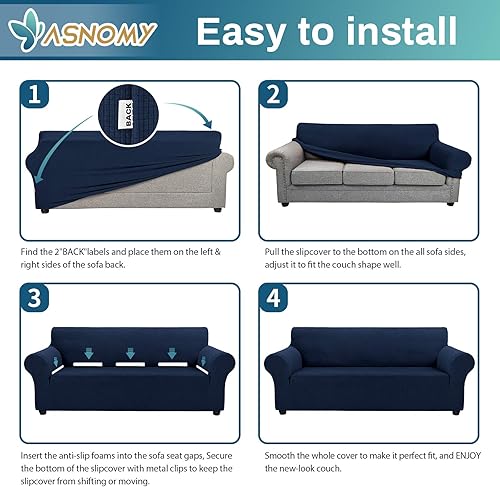 ASNOMY

Easy to install

1

BACK

Find the 2"BACK"labels and place them on the left & right sides of the sofa back.

2

Pull the slipcover to the bottom on the all sofa sides, adjust it to fit the couch shape well.

3

Insert the anti-slip foams into the sofa seat gaps, Secure the bottom of the slipcover with metal clips to keep the slipcover from shifting or moving.

4

Smooth the whole cover to make it perfect fit, and ENJOY the new-look couch.