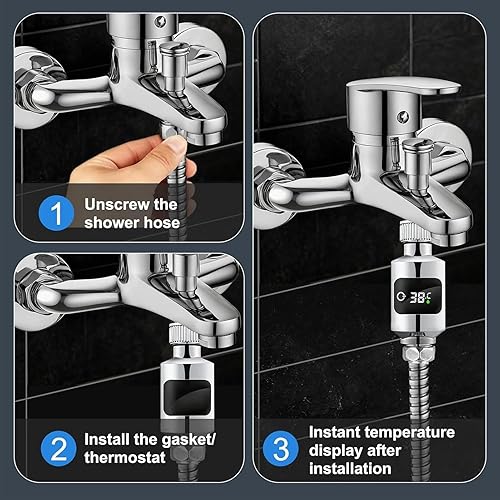 1 Unscrew the shower hose

2 Install the gasket/ thermostat

38℃

3 Instant temperature display after installation