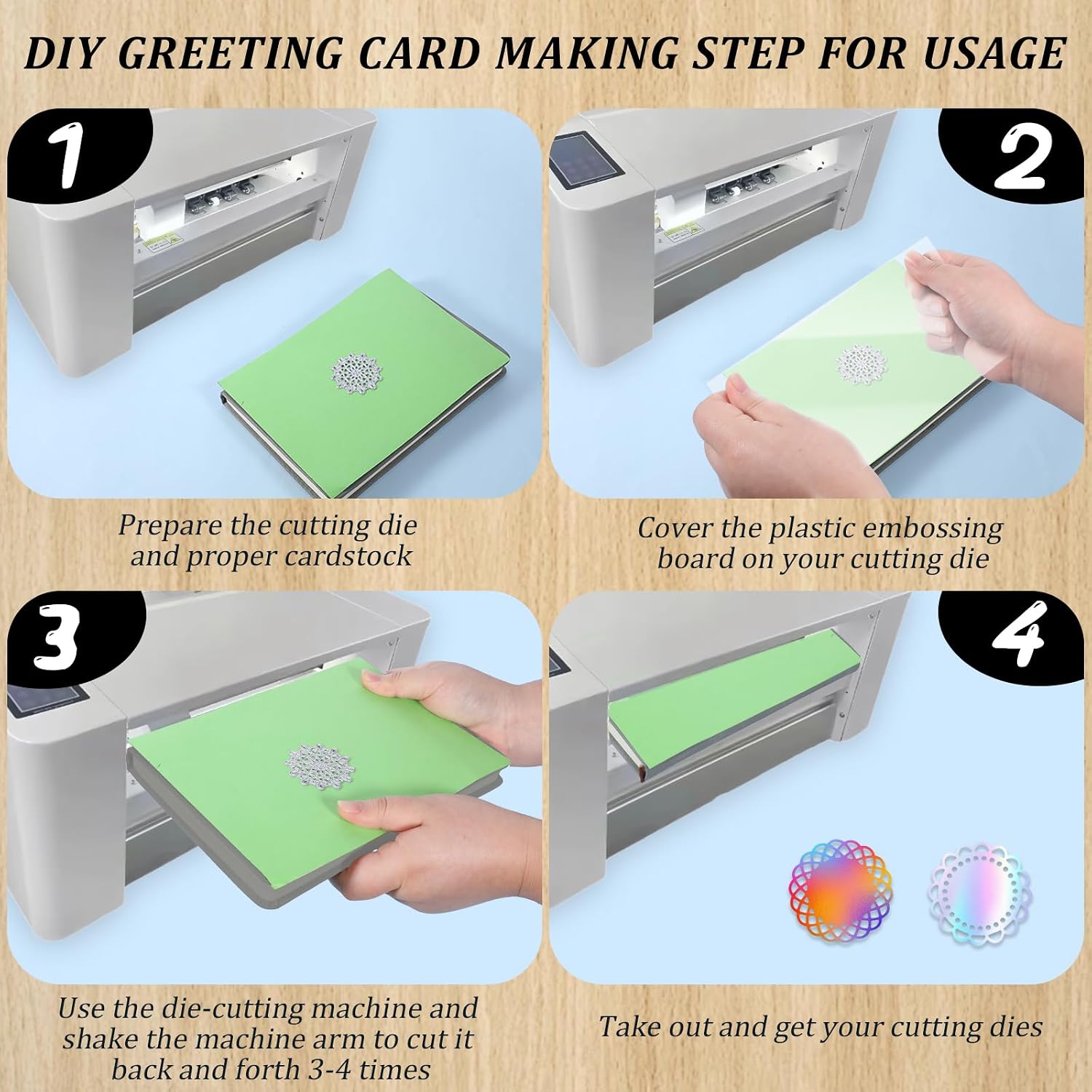 DIY GREETING CARD MAKING STEP FOR USAGE

1

Prepare the cutting die and proper cardstock

2

Cover the plastic embossing board on your cutting die

3

Use the die-cutting machine and shake the machine arm to cut it back and forth 3-4 times

4

Take out and get your cutting dies