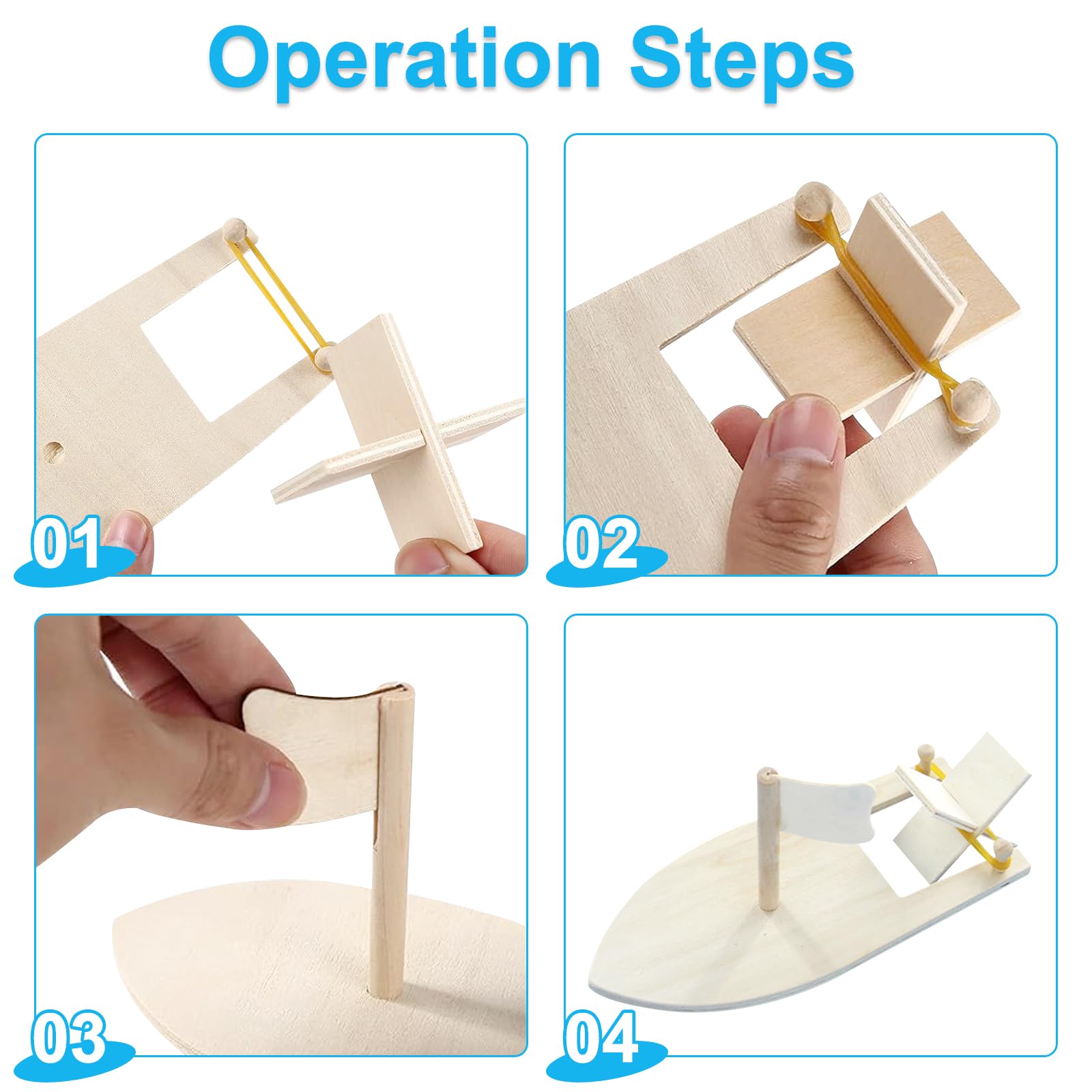 Operation Steps

01

02

03

04