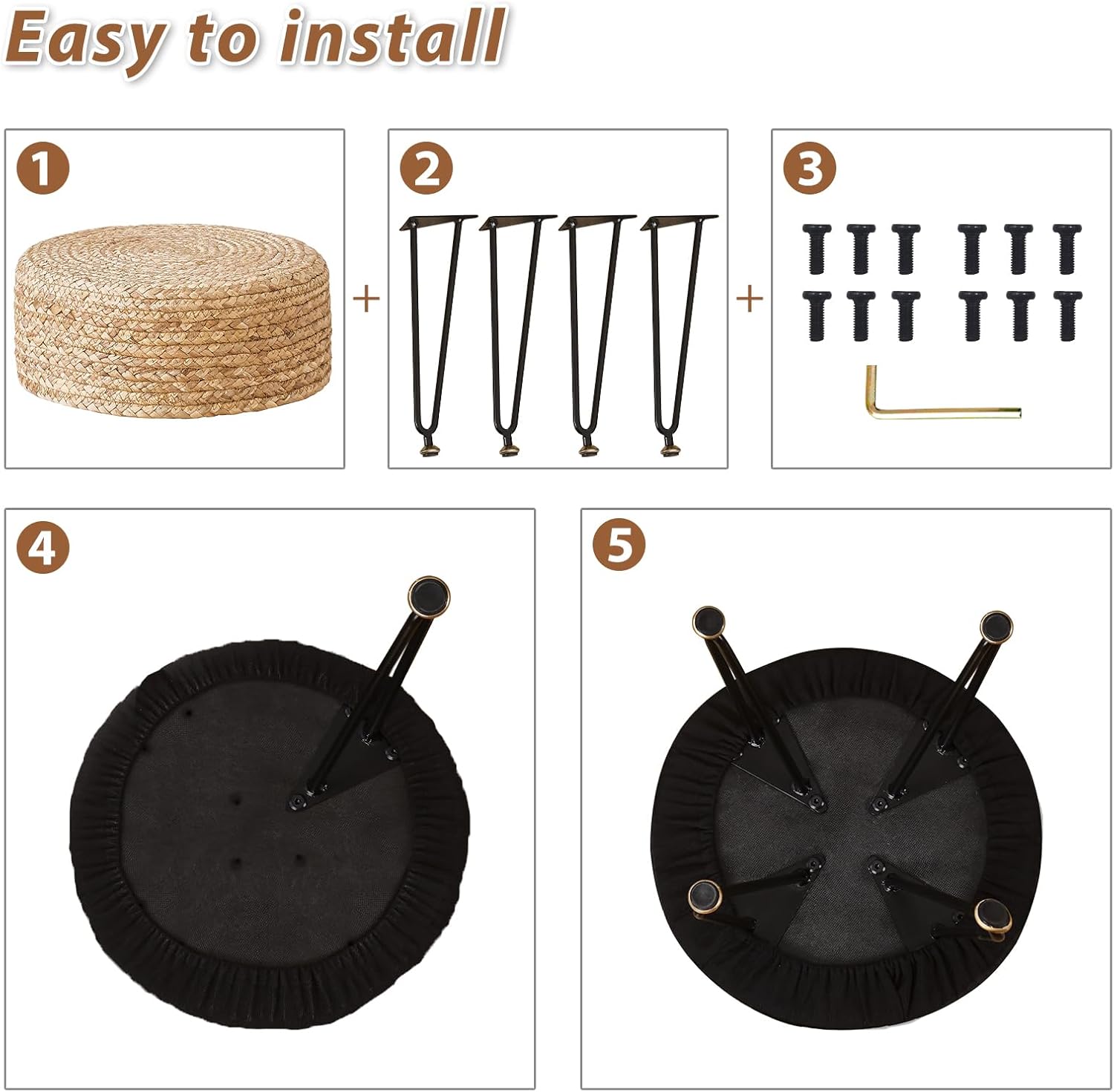 Easy to install

1

+

2

+

3

4

5