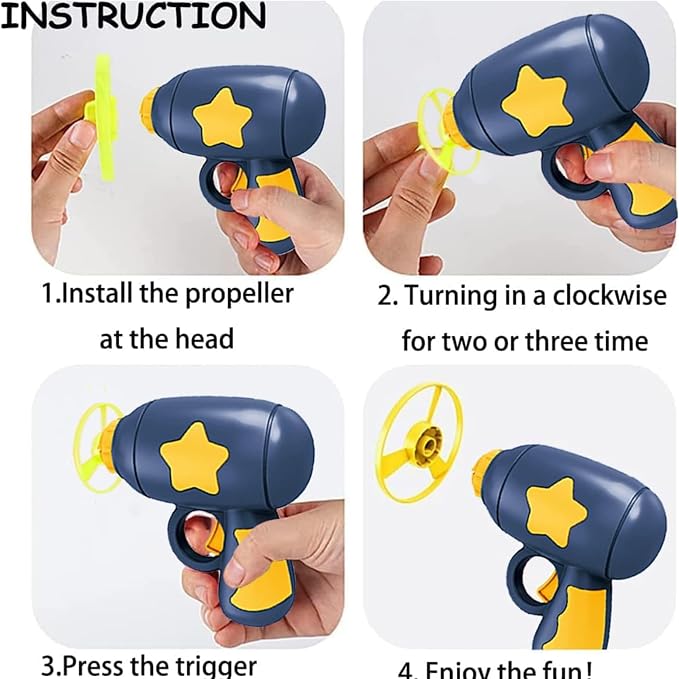 INSTRUCTION

1.Install the propeller at the head

2. Turning in a clockwise for two or three time

3.Press the trigger

4. Enjoy the fun!