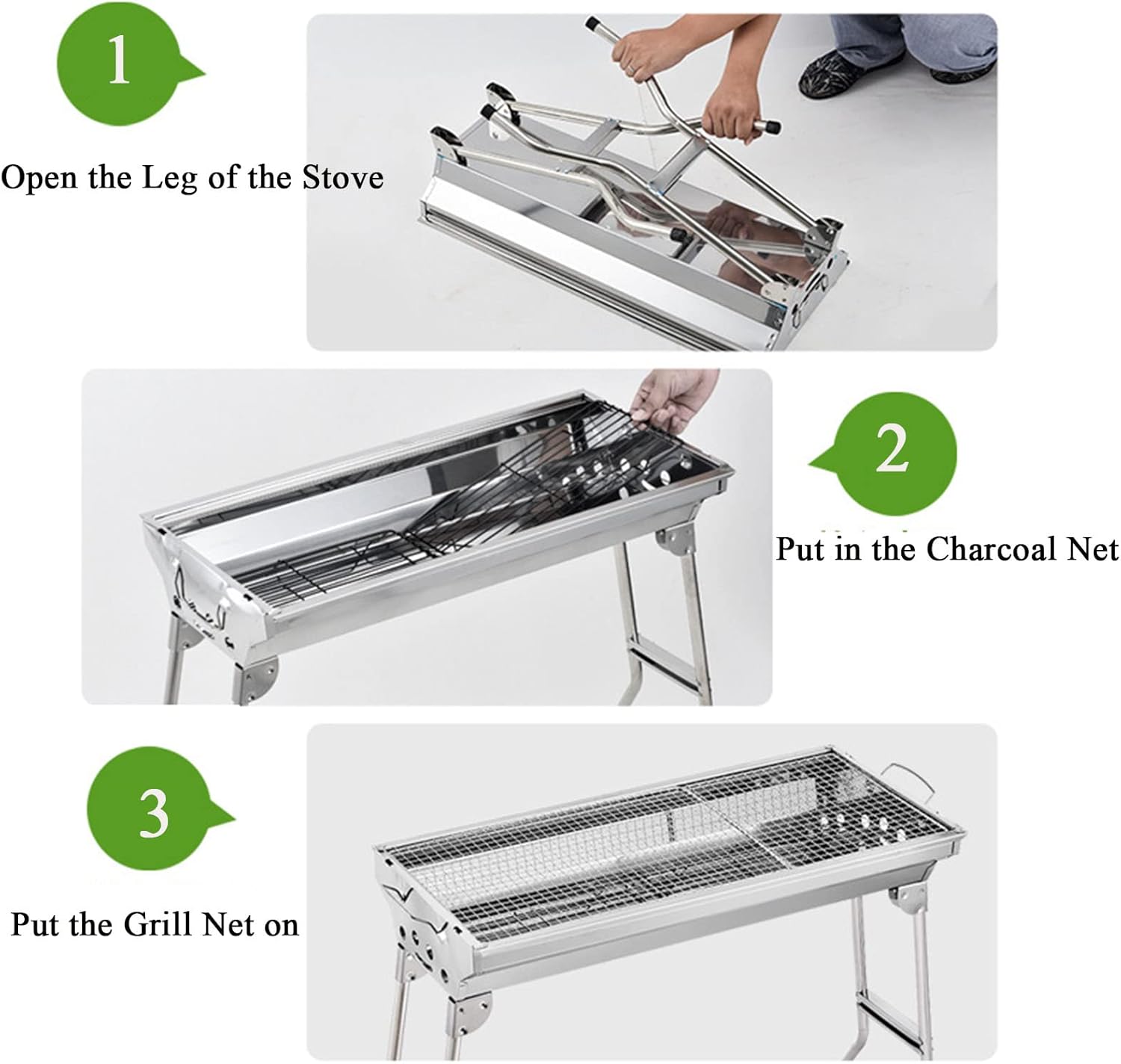 1

Open the Leg of the Stove

2

Put in the Charcoal Net

3

Put the Grill Net on