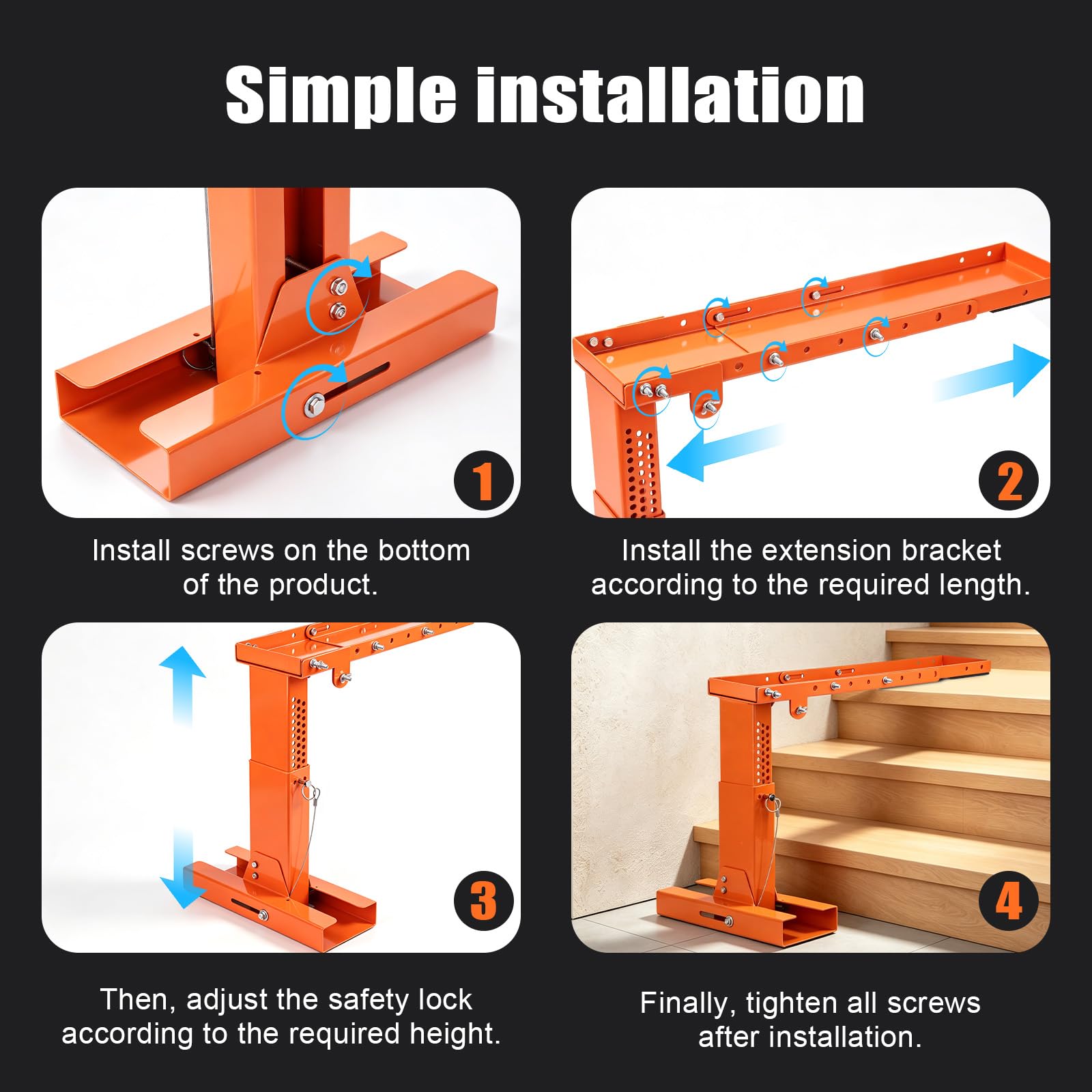 Simple installation

1

Install screws on the bottom of the product.

2

Install the extension bracket according to the required length.

3

Then, adjust the safety lock according to the required height.

4

Finally, tighten all screws after installation.